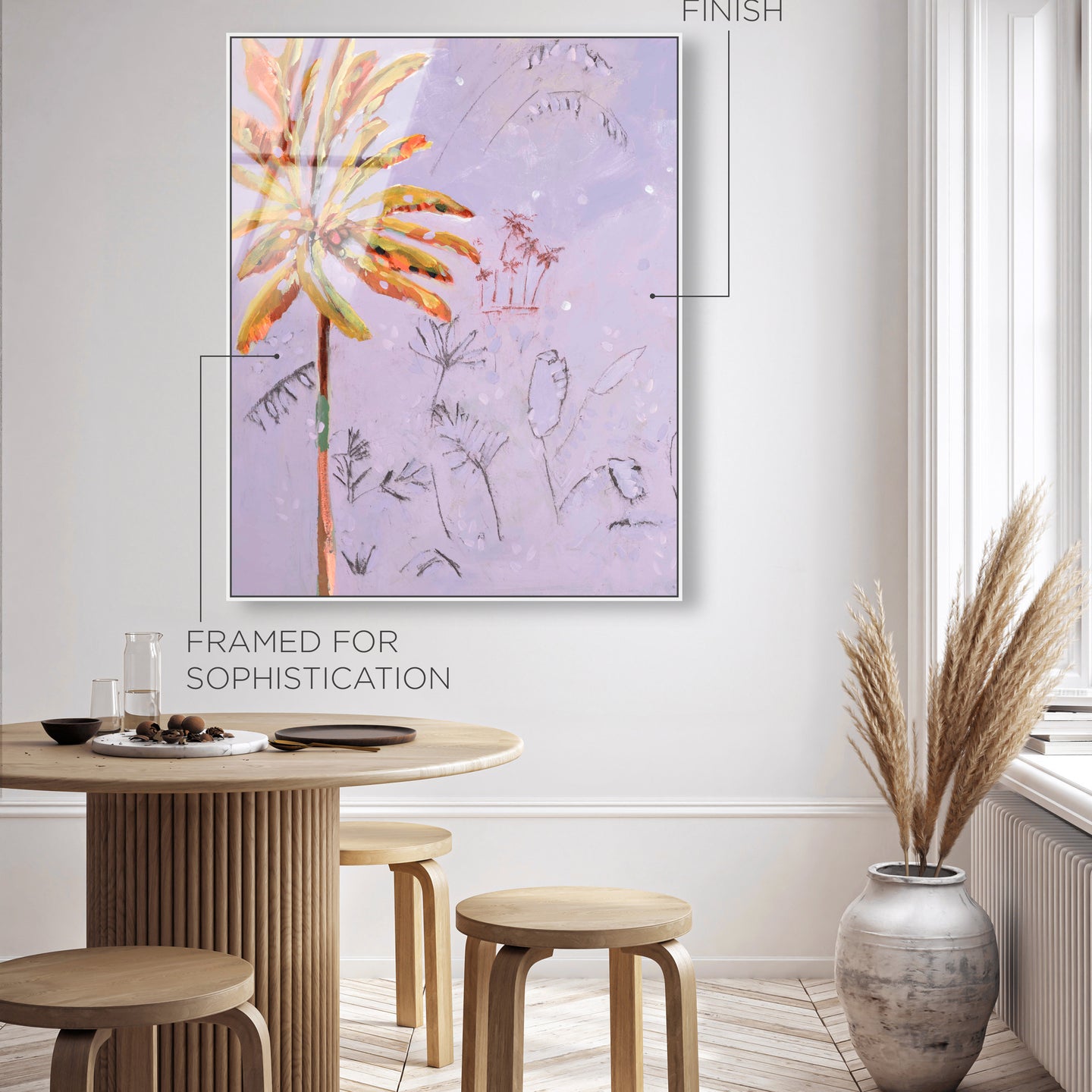 FINISH

FRAMED FOR SOPHISTICATION