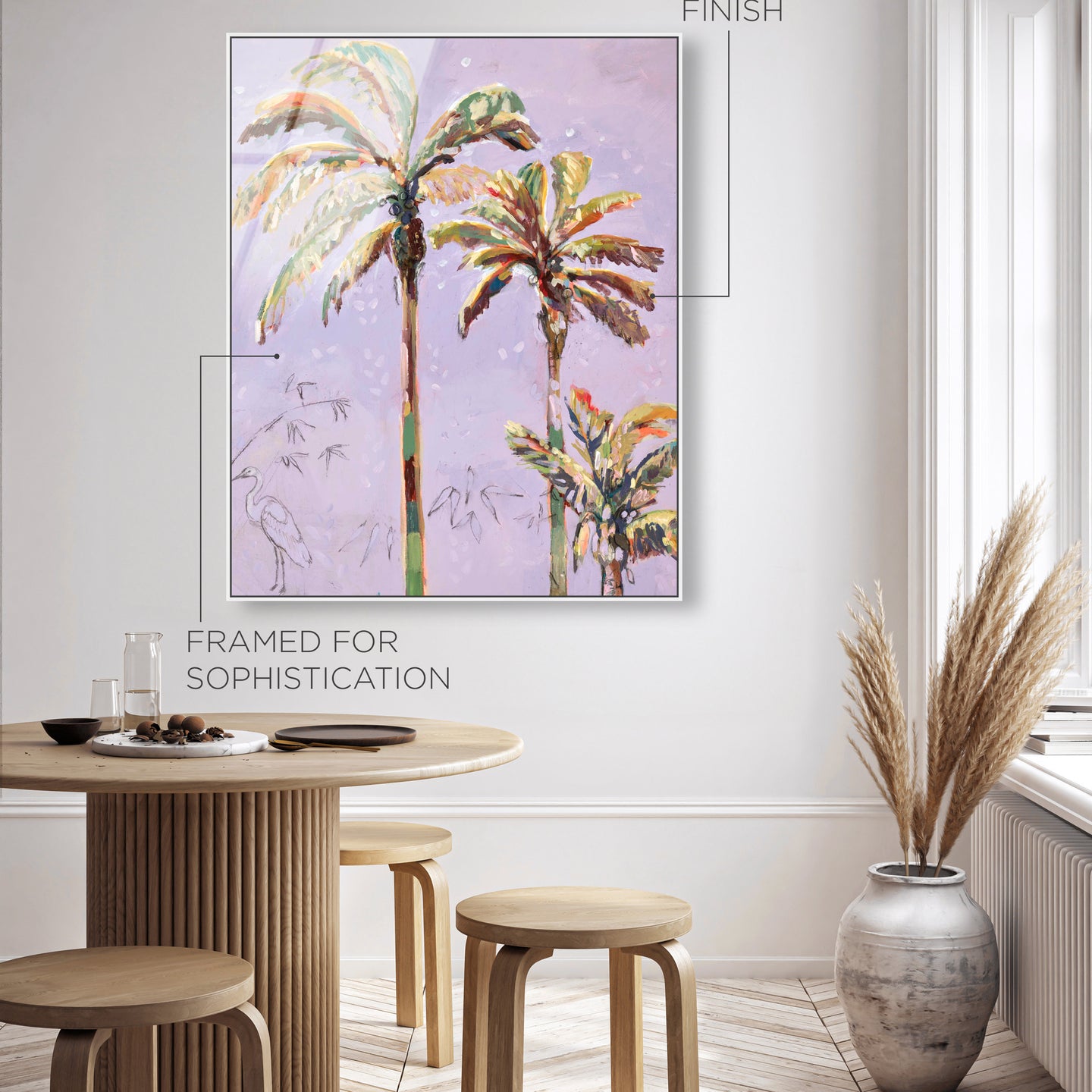 FINISH

FRAMED FOR SOPHISTICATION