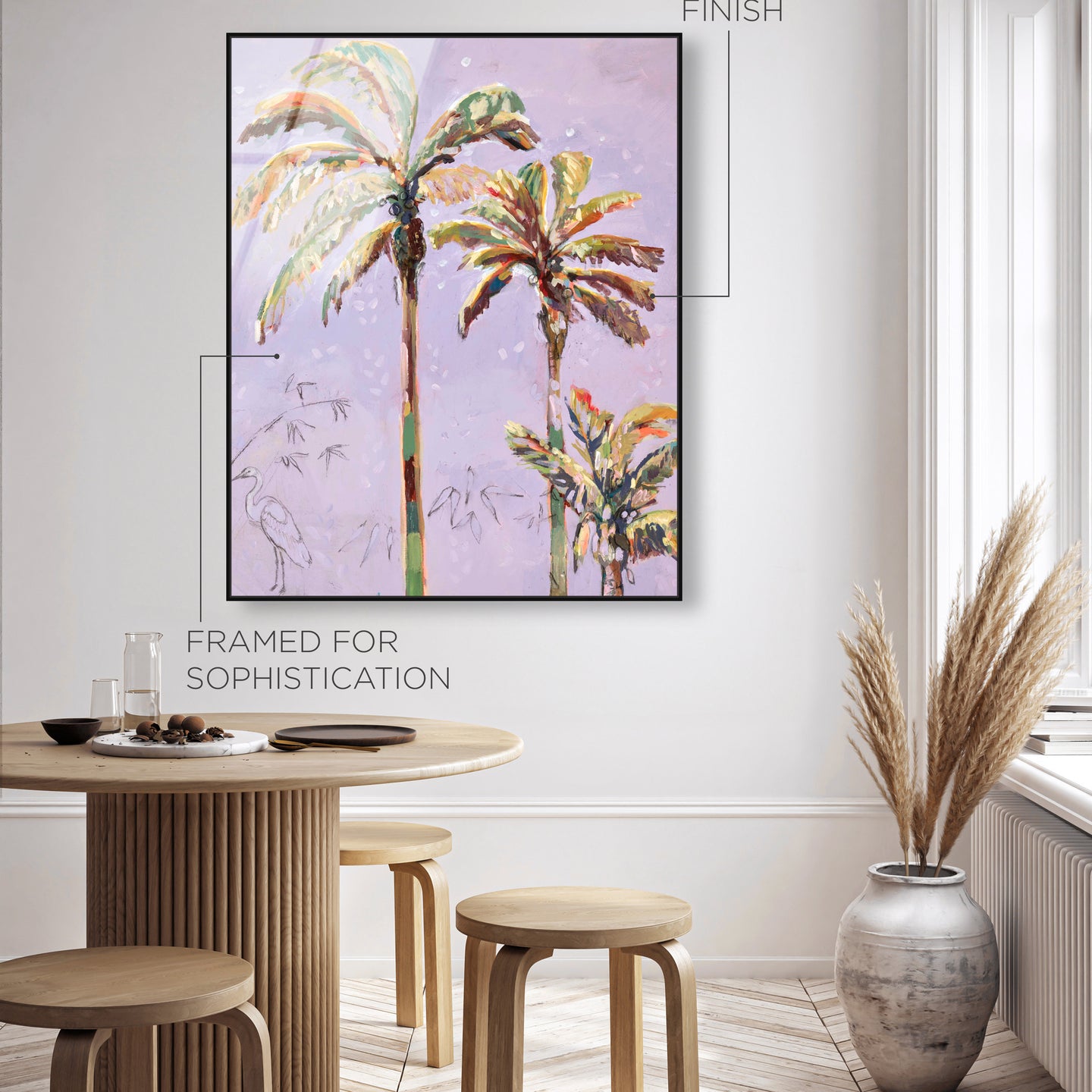 FINISH

FRAMED FOR SOPHISTICATION