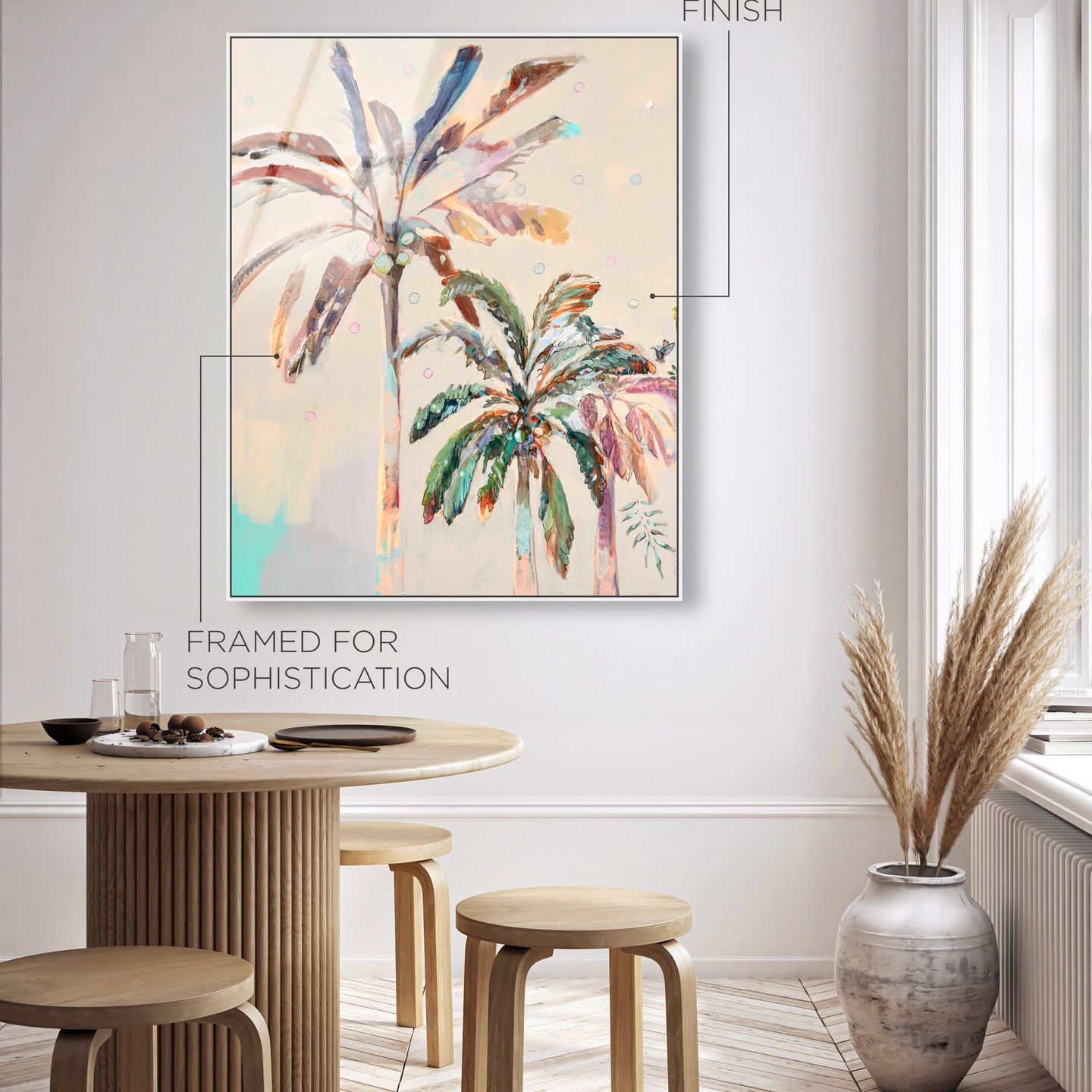 FINISH

FRAMED FOR SOPHISTICATION