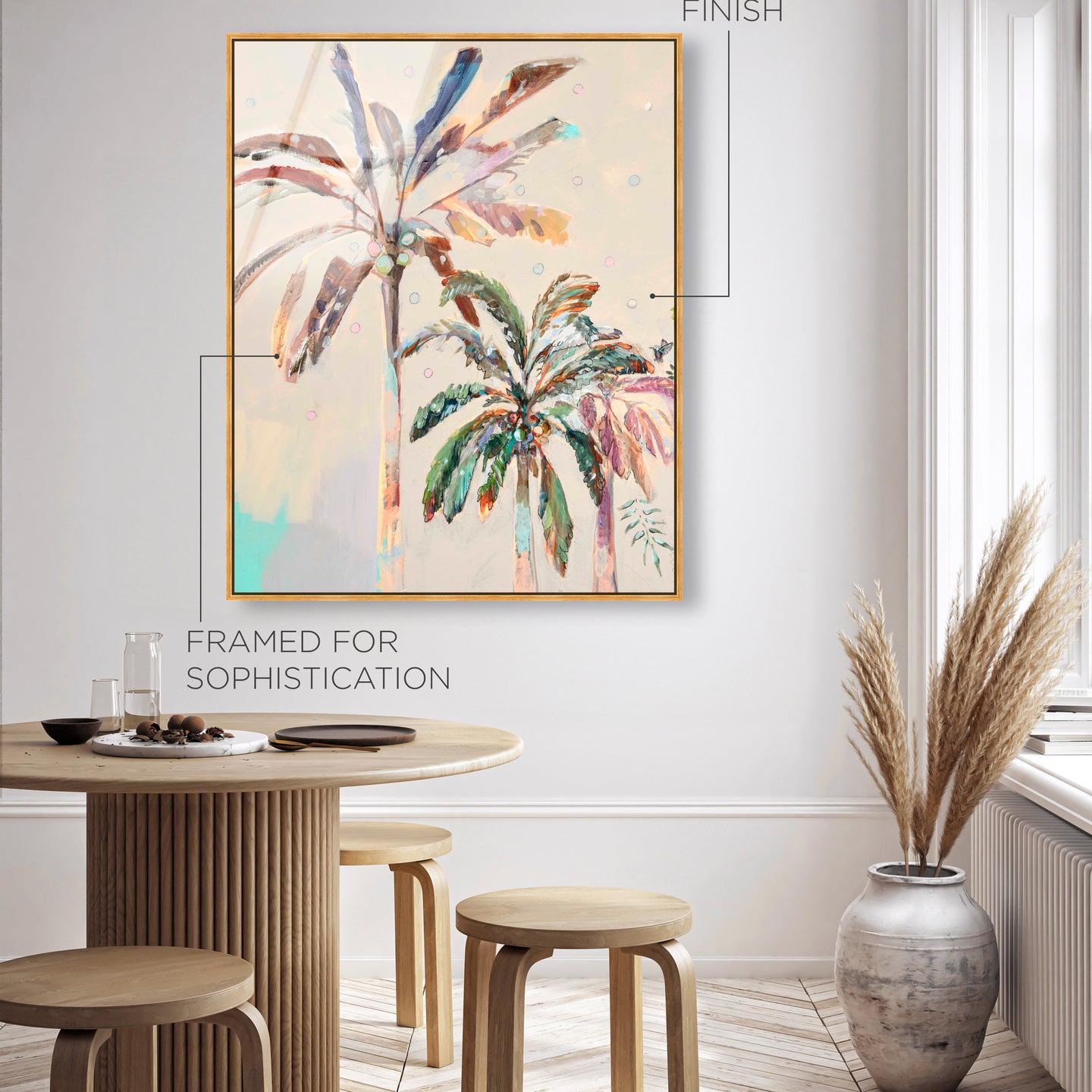 FINISH

FRAMED FOR SOPHISTICATION