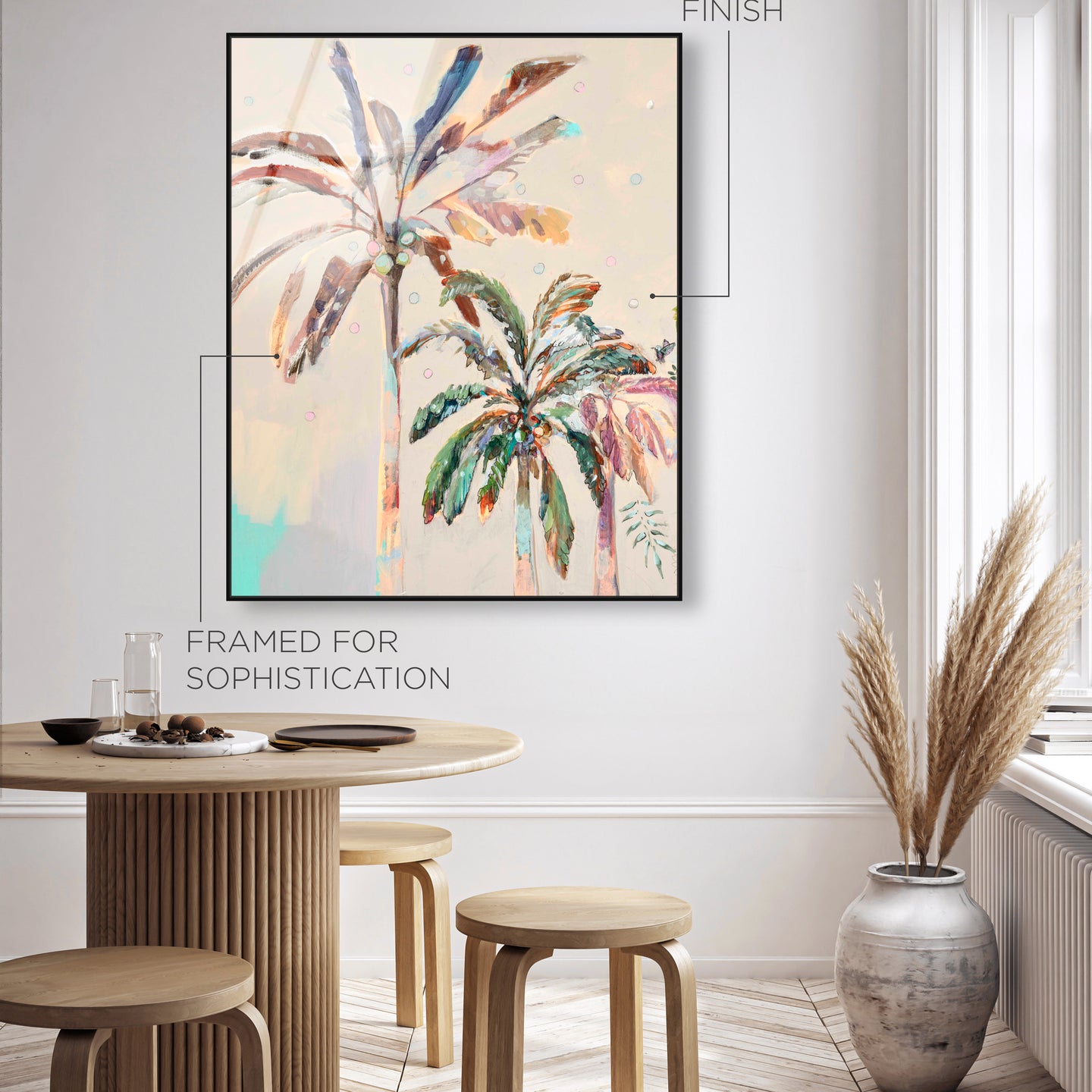 FINISH

FRAMED FOR SOPHISTICATION