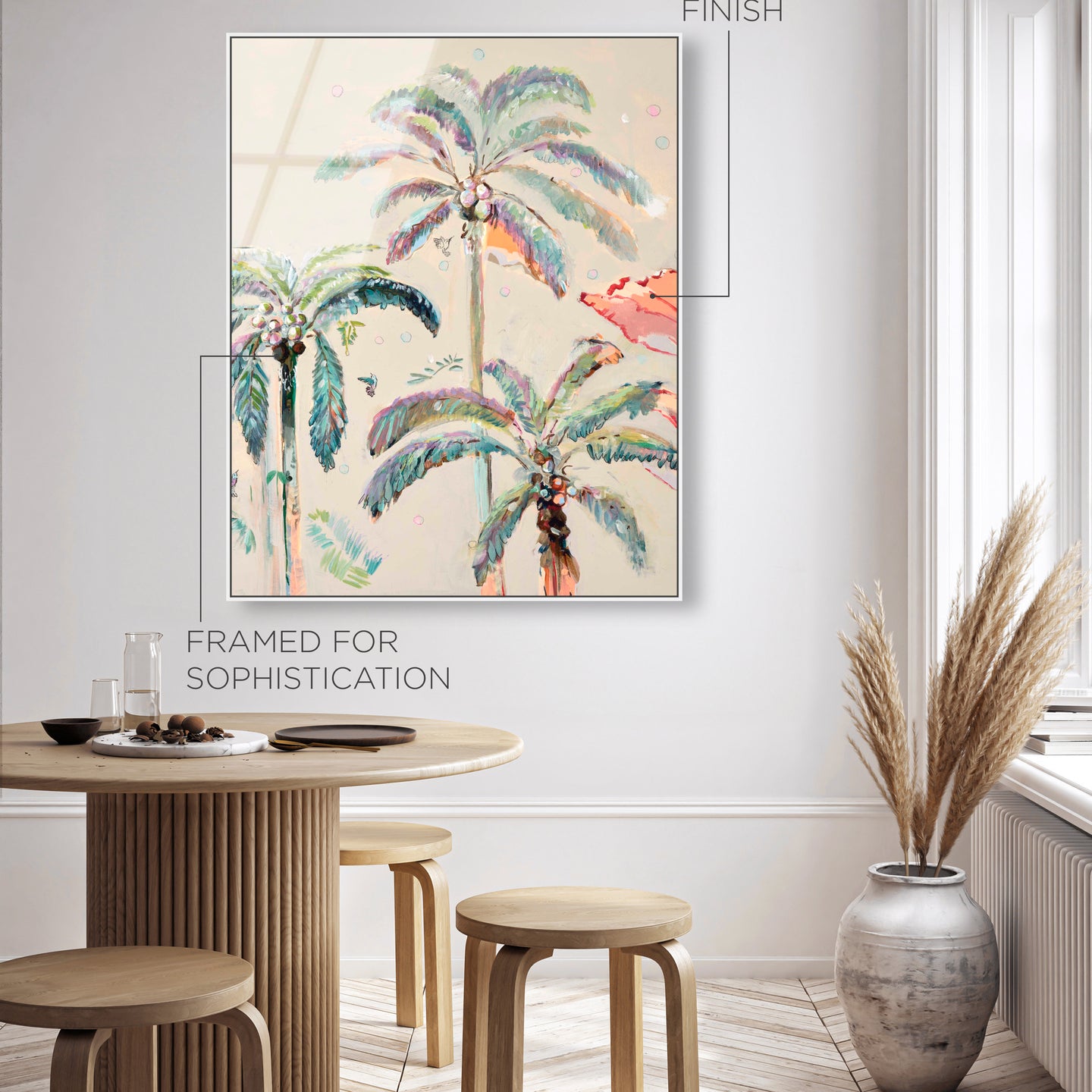 FINISH

FRAMED FOR SOPHISTICATION