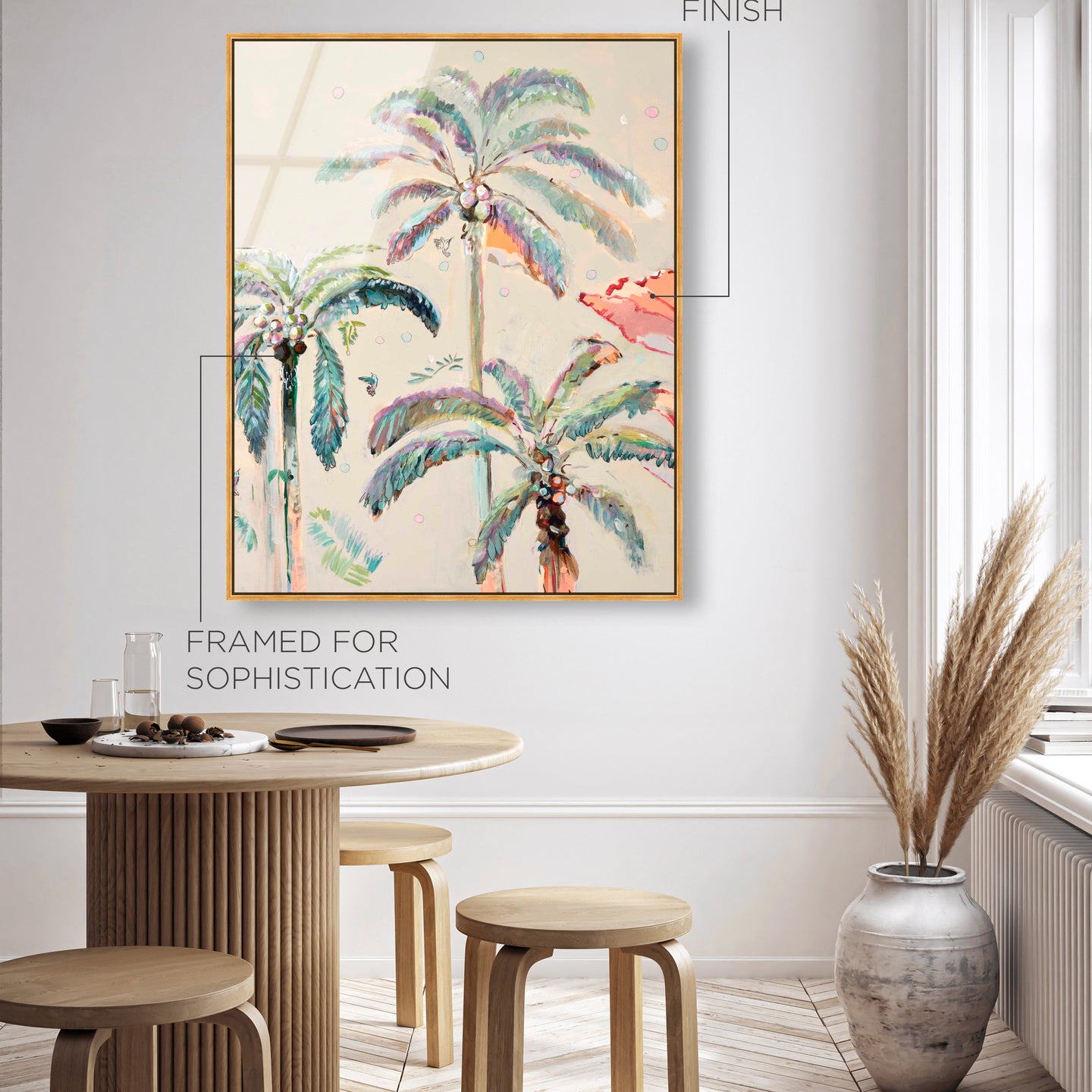 FINISH

FRAMED FOR SOPHISTICATION