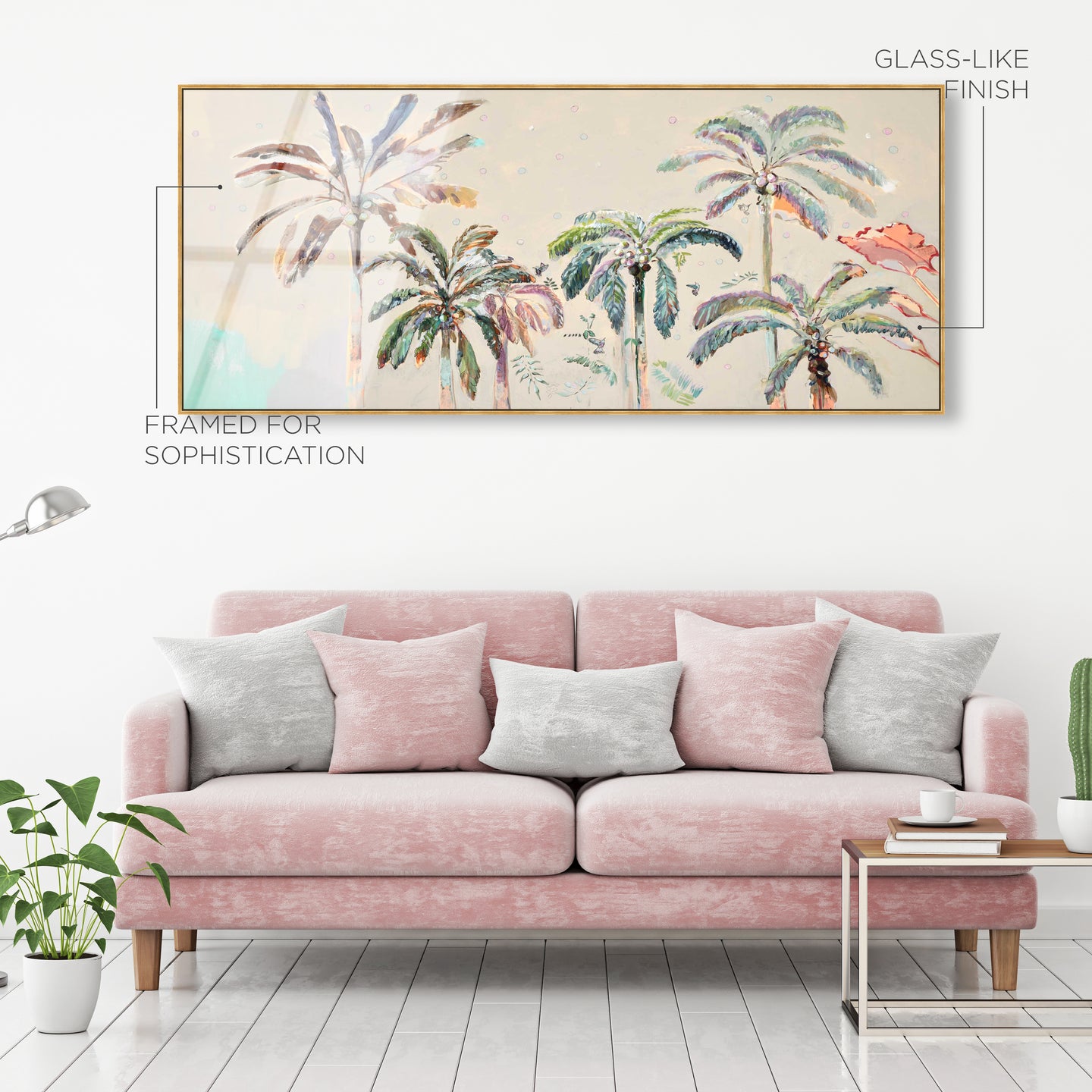 GLASS-LIKE FINISH

FRAMED FOR SOPHISTICATION