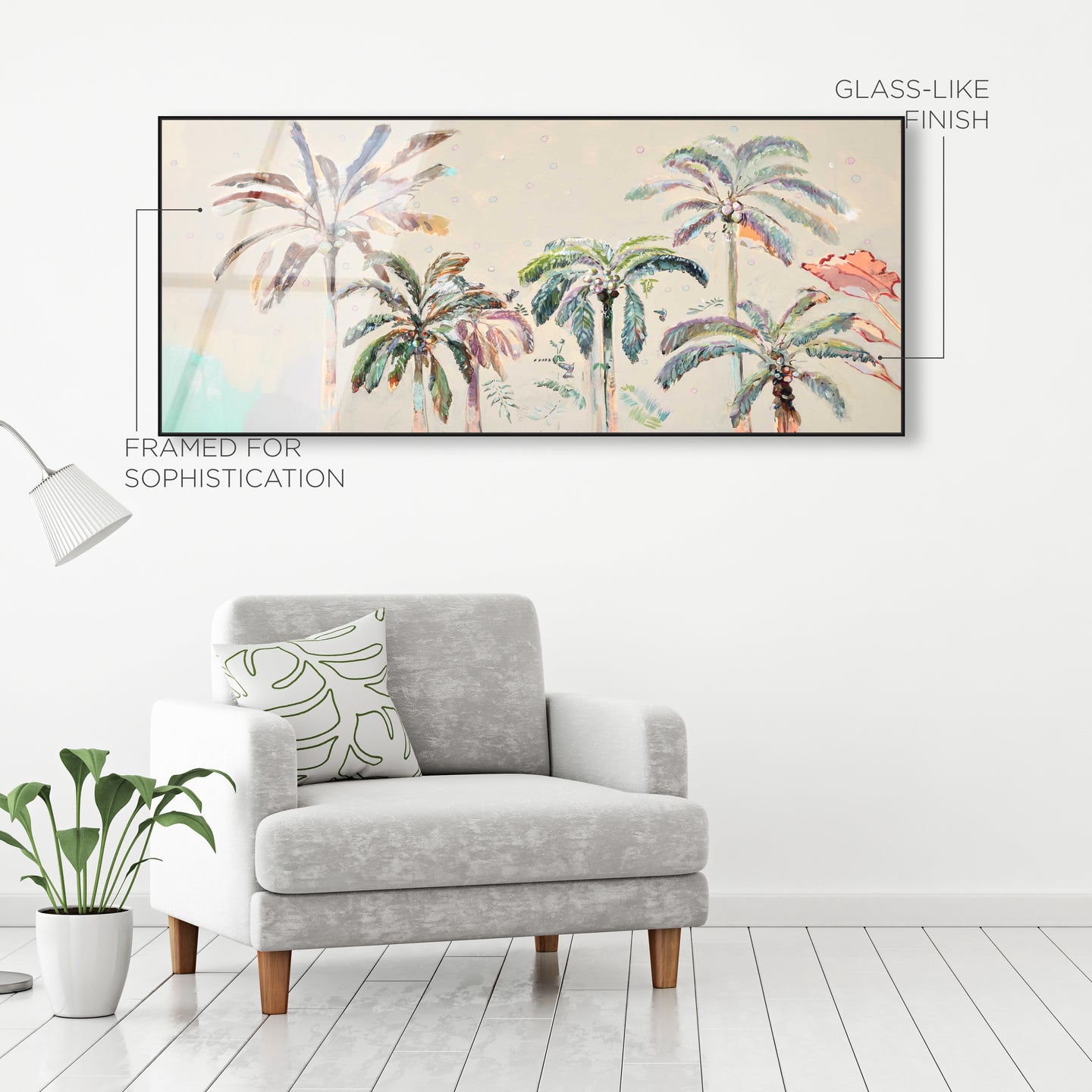 GLASS-LIKE FINISH

FRAMED FOR SOPHISTICATION