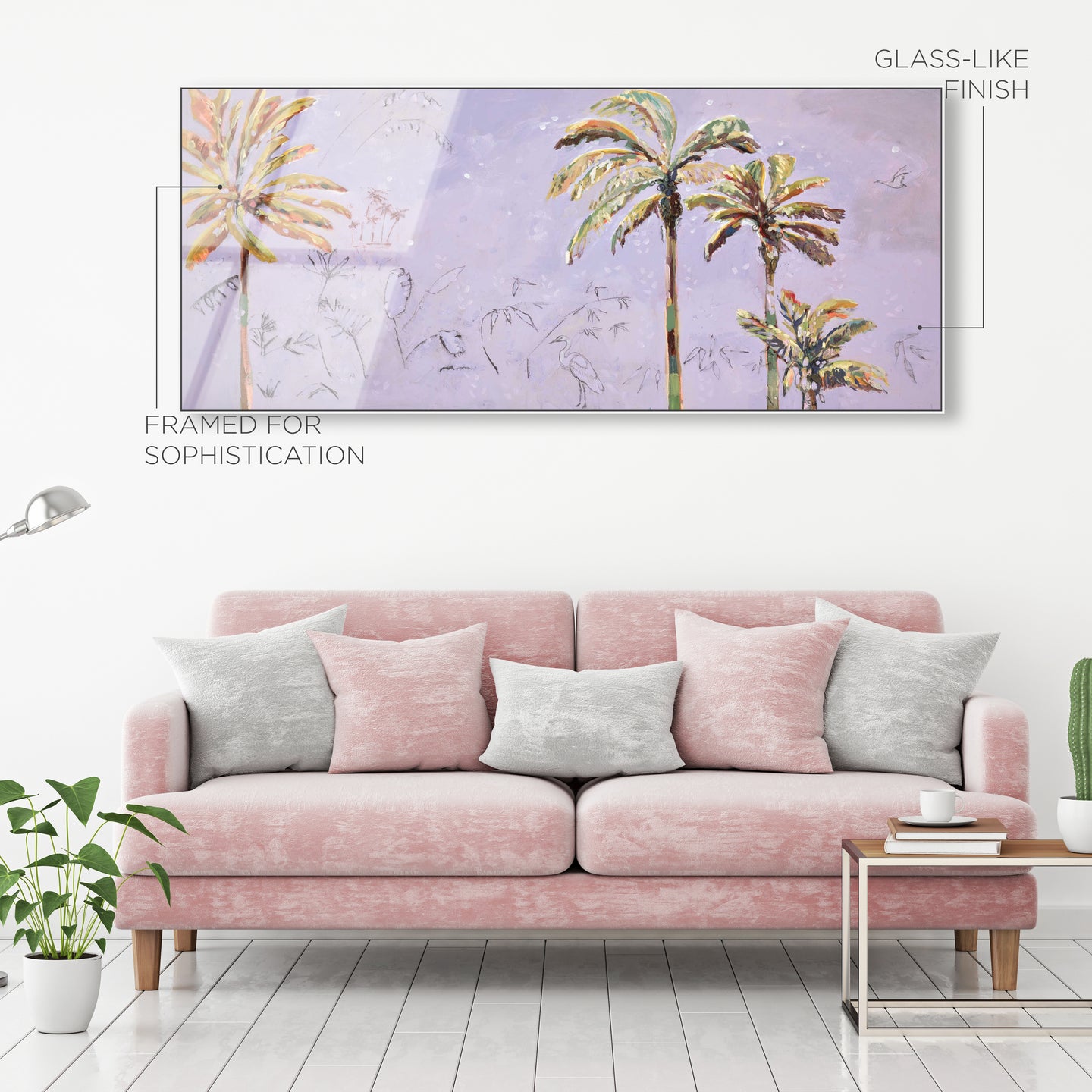 GLASS-LIKE
FINISH

FRAMED FOR
SOPHISTICATION