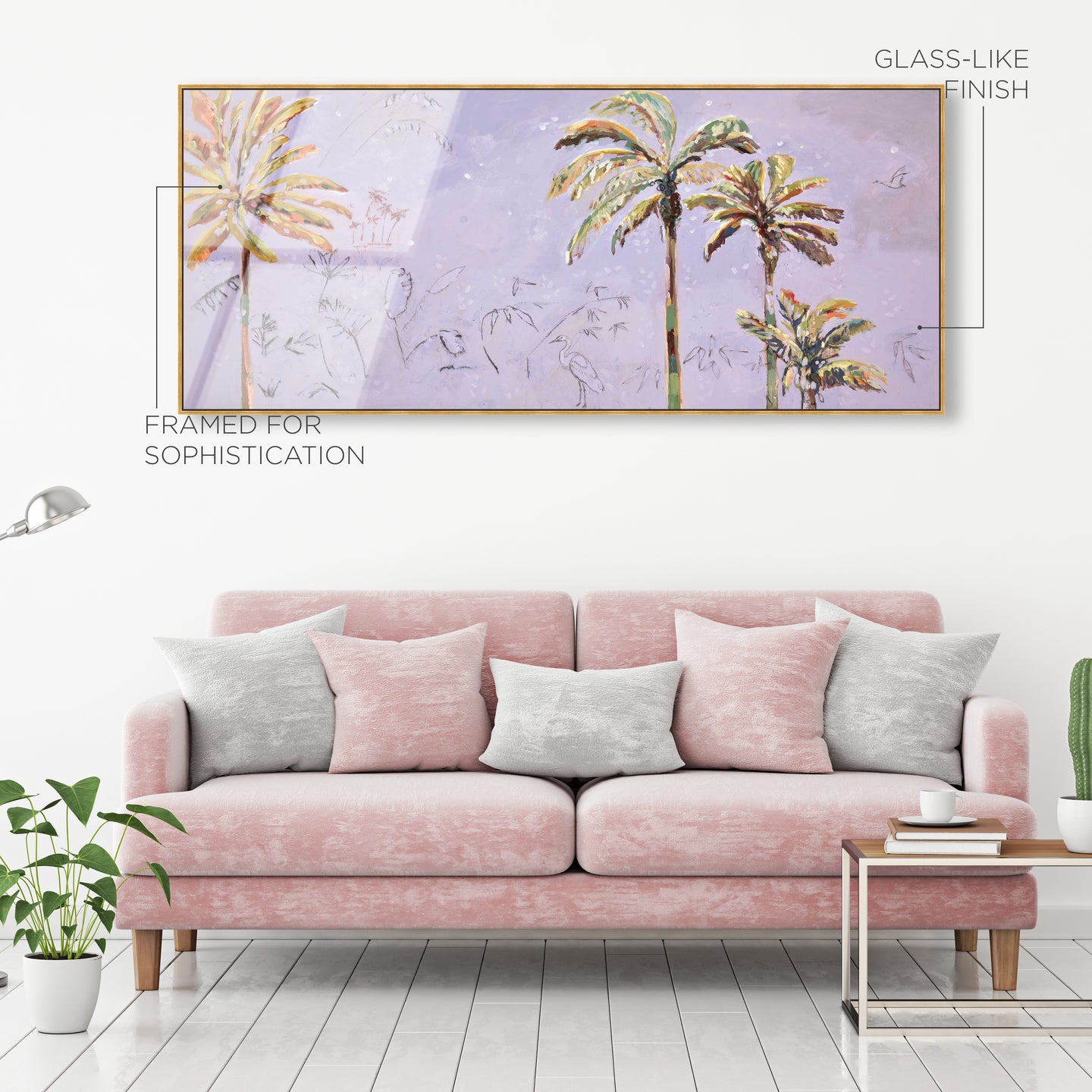 GLASS-LIKE FINISH

FRAMED FOR SOPHISTICATION