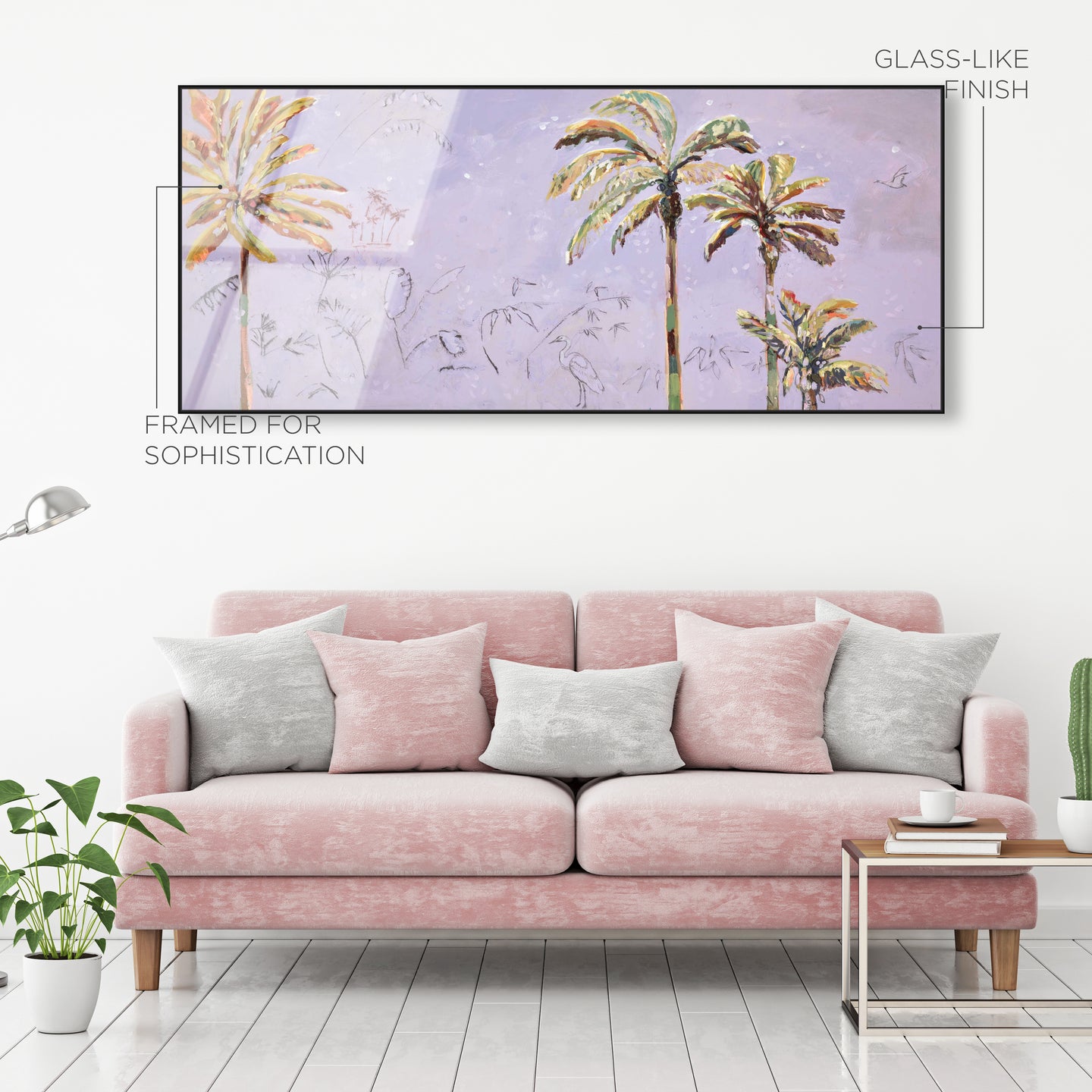 GLASS-LIKE FINISH

FRAMED FOR SOPHISTICATION