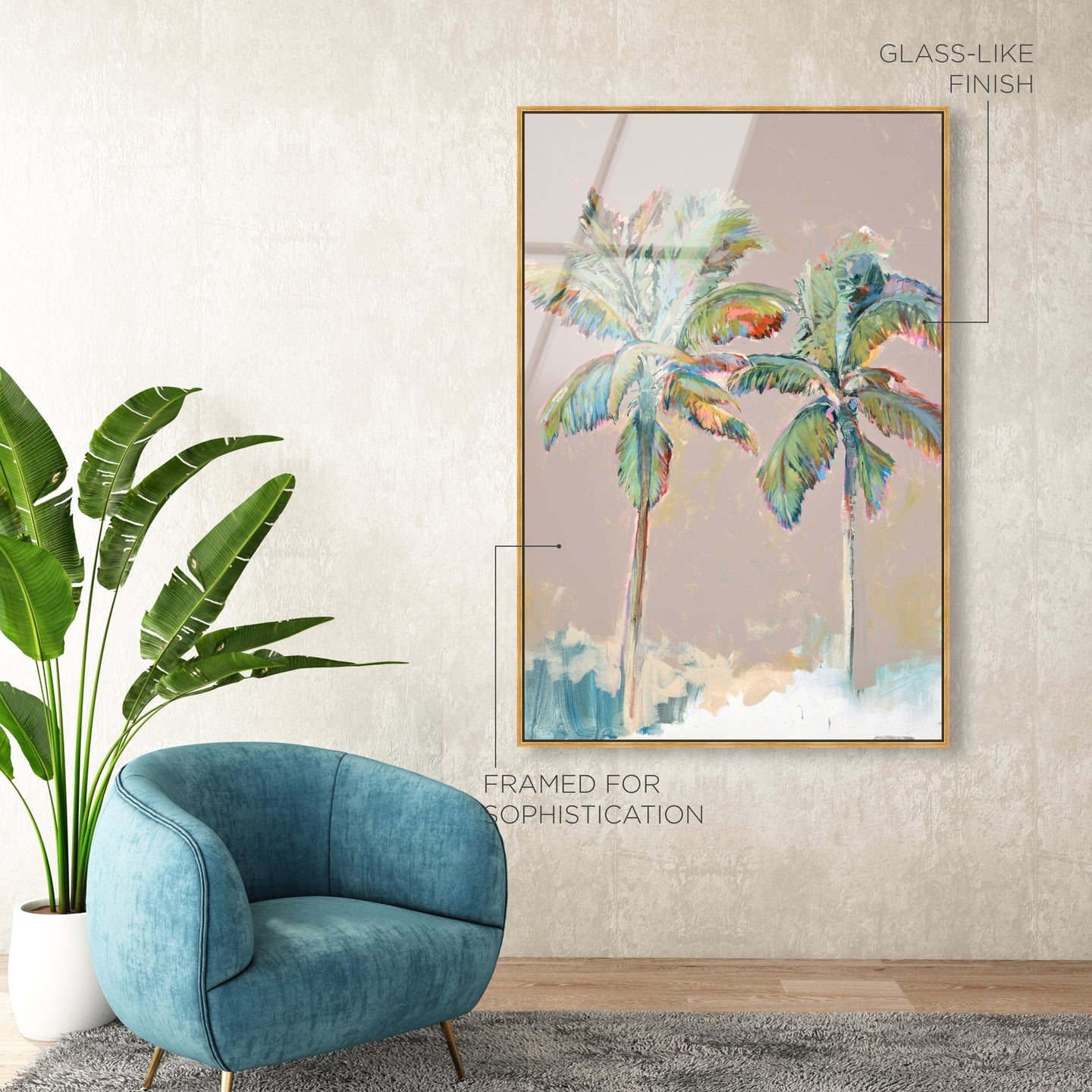 GLASS-LIKE FINISH

FRAMED FOR SOPHISTICATION