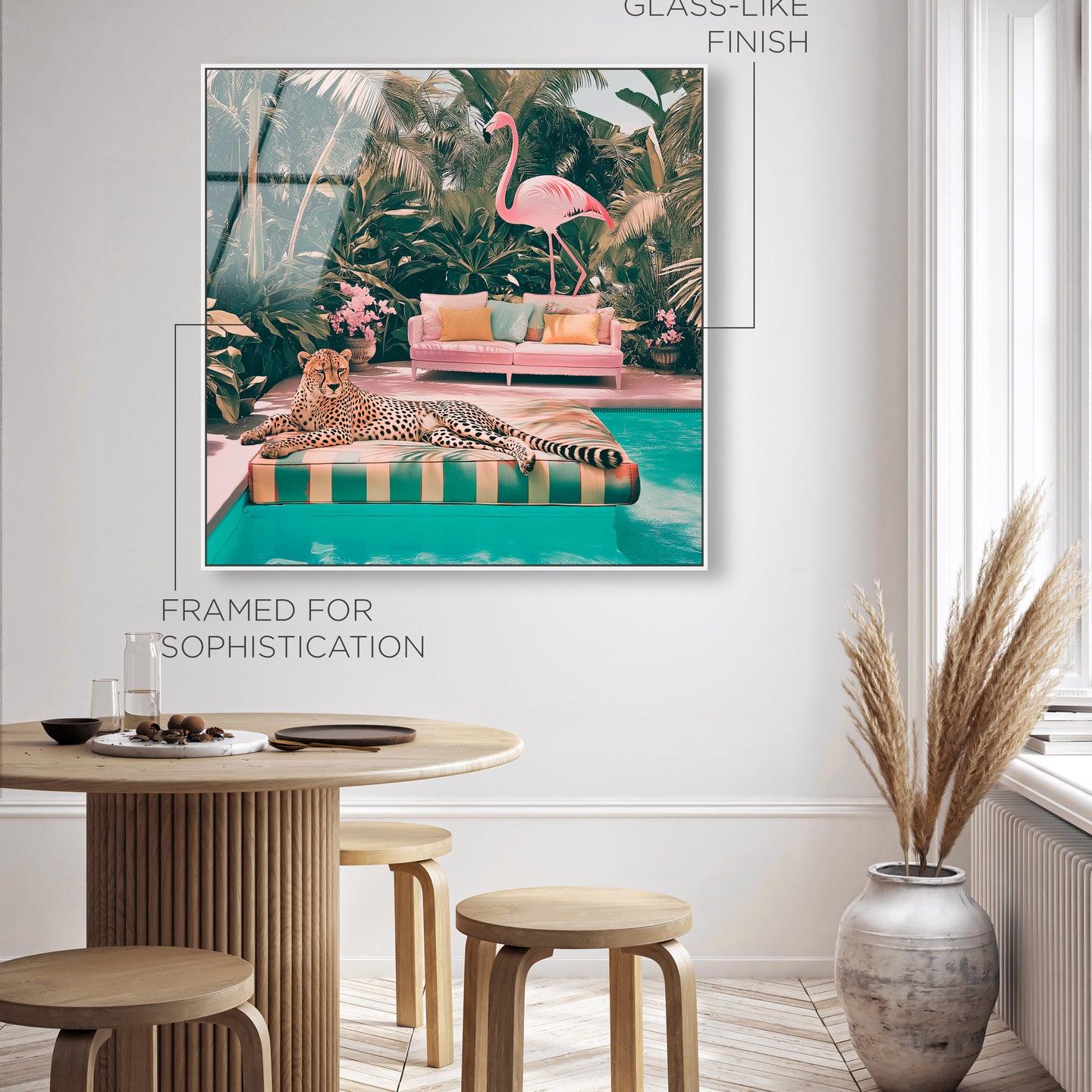 GLASS-LIKE
FINISH

FRAMED FOR
SOPHISTICATION