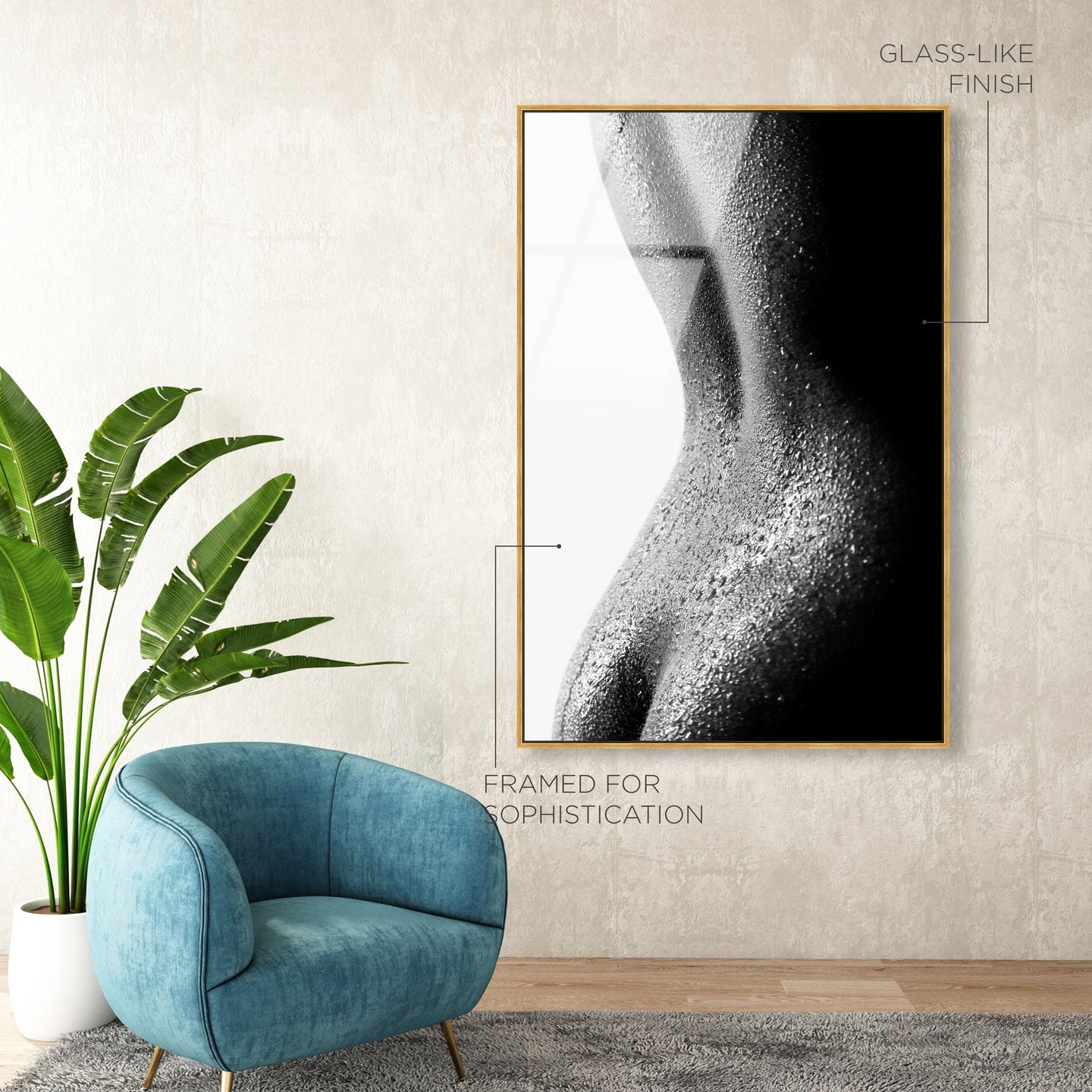 GLASS-LIKE FINISH

FRAMED FOR SOPHISTICATION