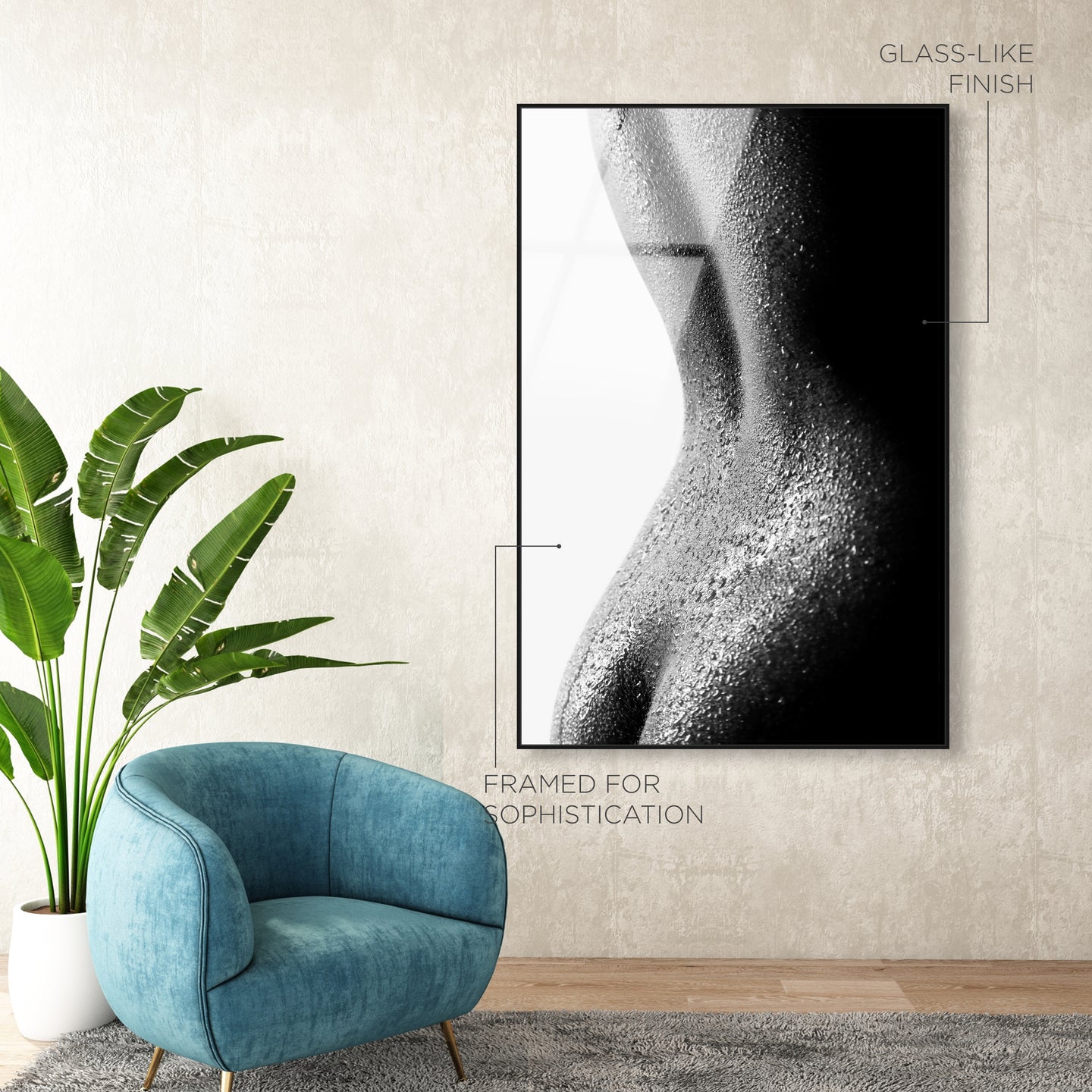 GLASS-LIKE FINISH

FRAMED FOR SOPHISTICATION