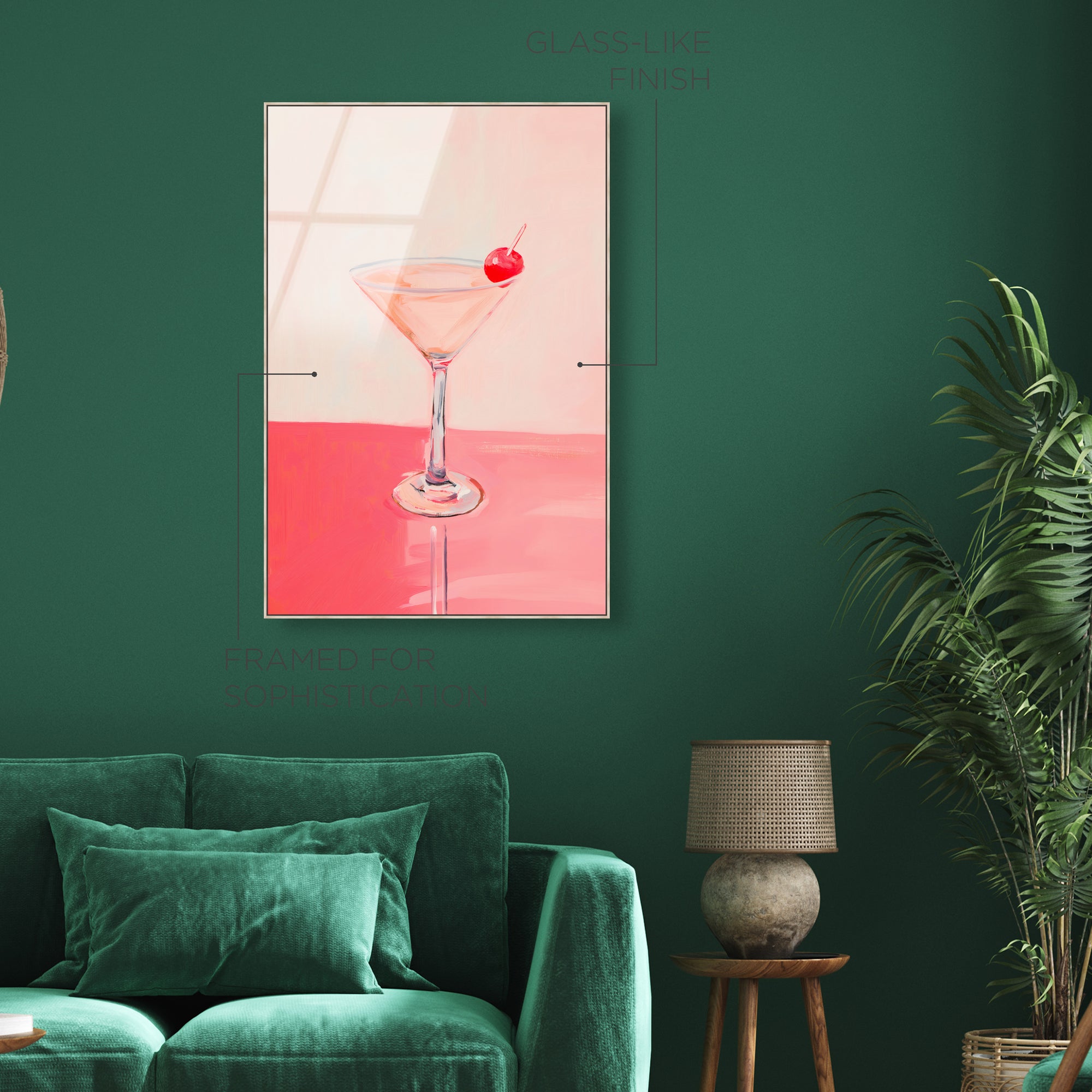 GLASS-LIKE FINISH

FRAMED FOR SOPHISTICATION