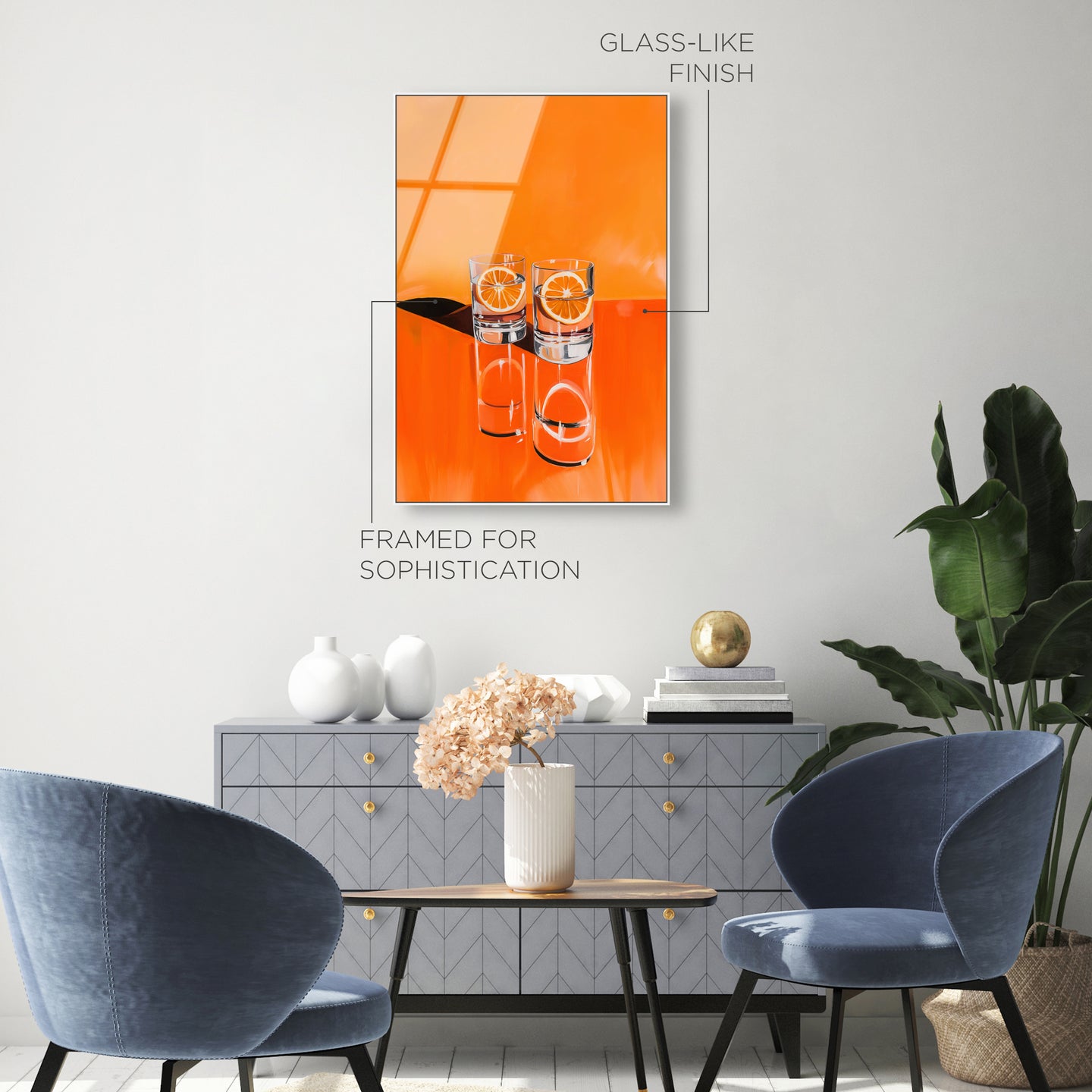 GLASS-LIKE FINISH

FRAMED FOR SOPHISTICATION