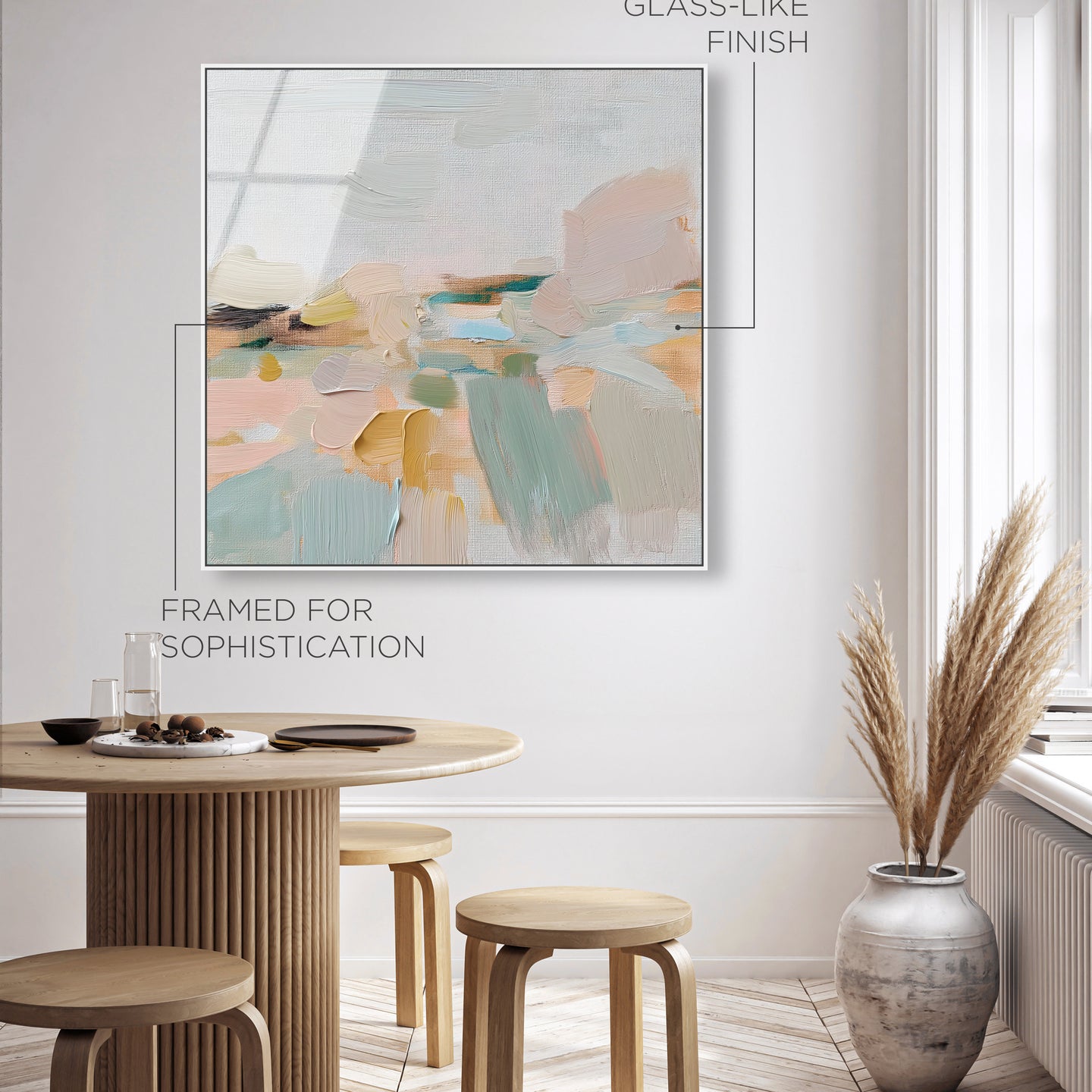 GLASS-LIKE
FINISH

FRAMED FOR
SOPHISTICATION