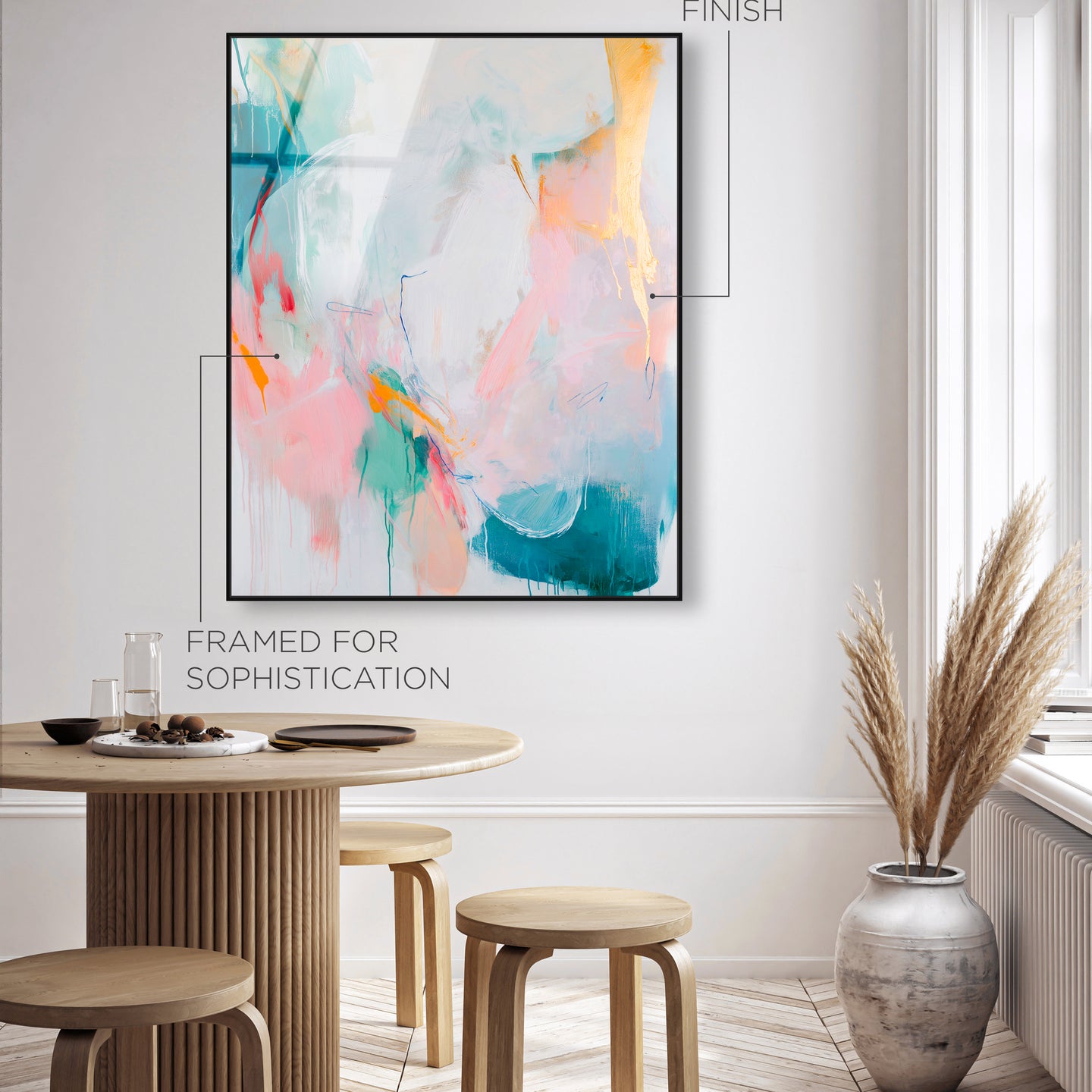 FINISH

FRAMED FOR SOPHISTICATION