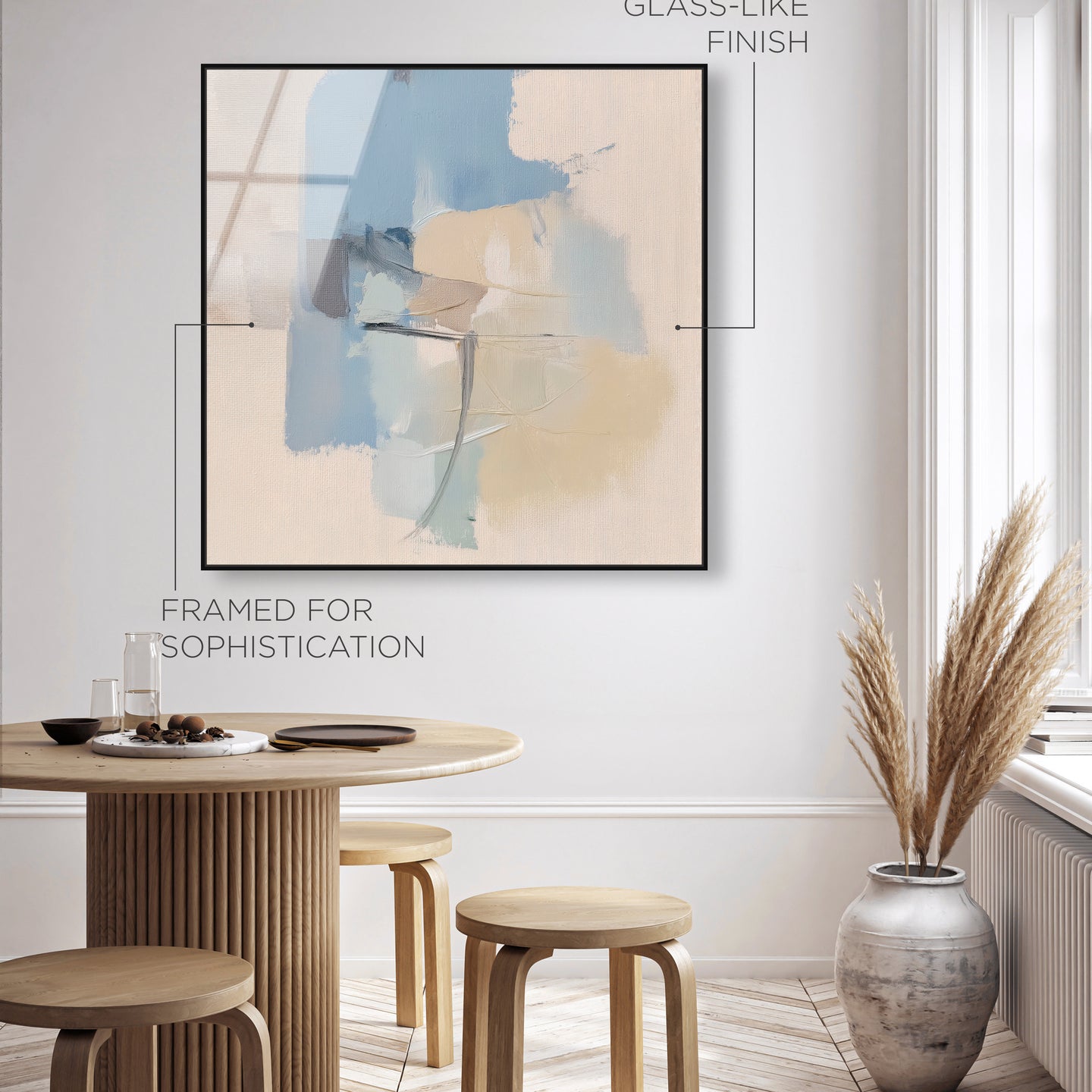 GLASS-LIKE FINISH

FRAMED FOR SOPHISTICATION