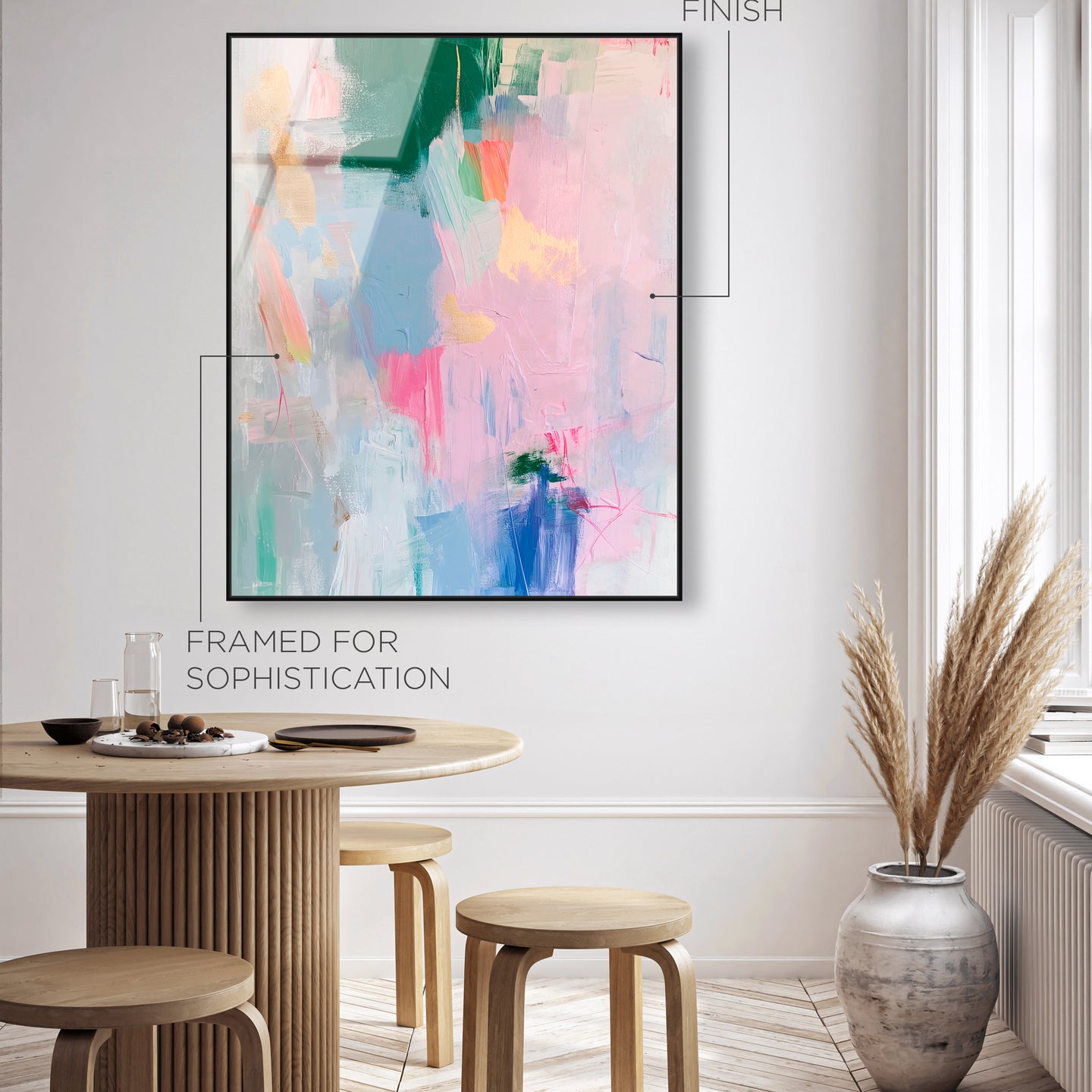 FINISH

FRAMED FOR SOPHISTICATION