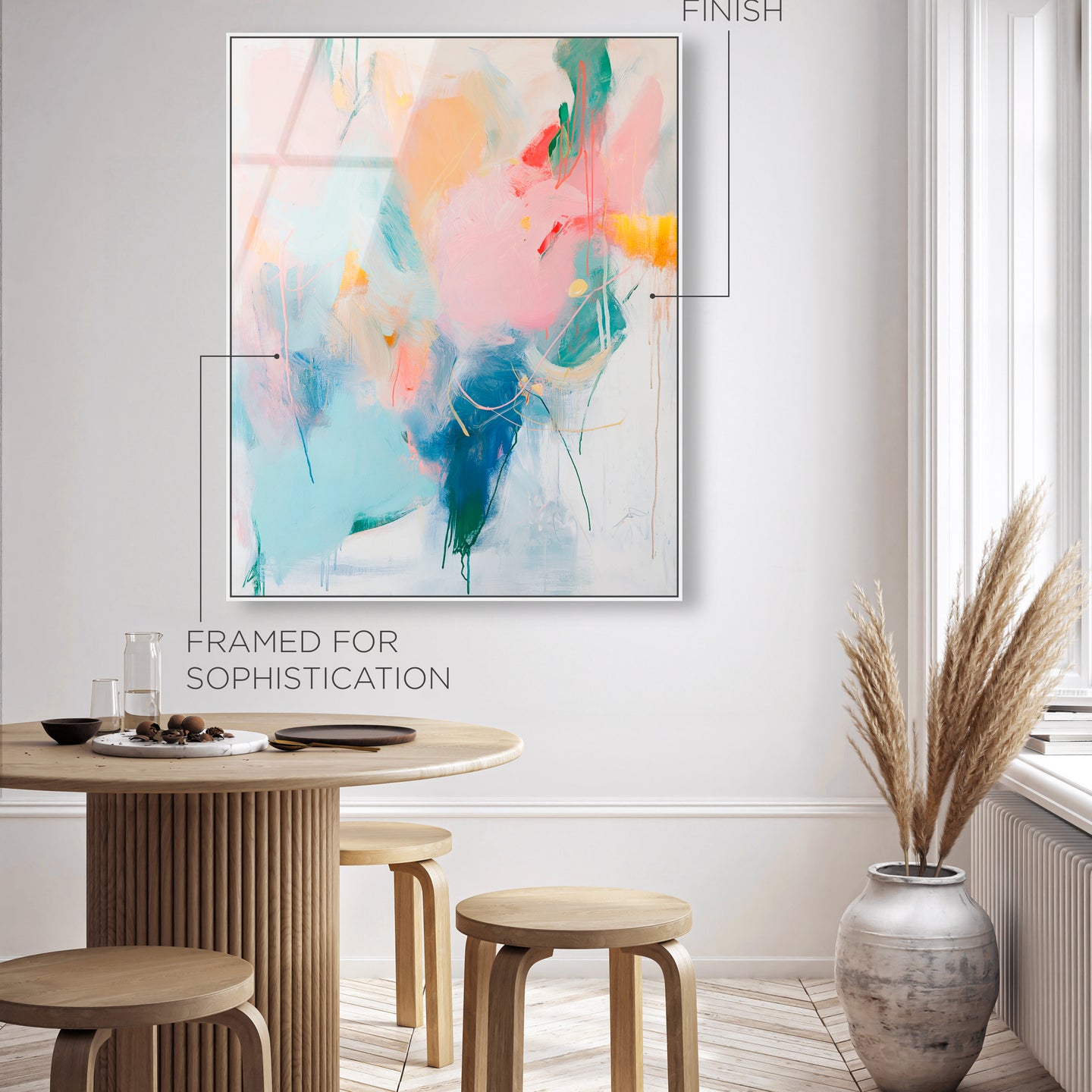 FINISH

FRAMED FOR SOPHISTICATION