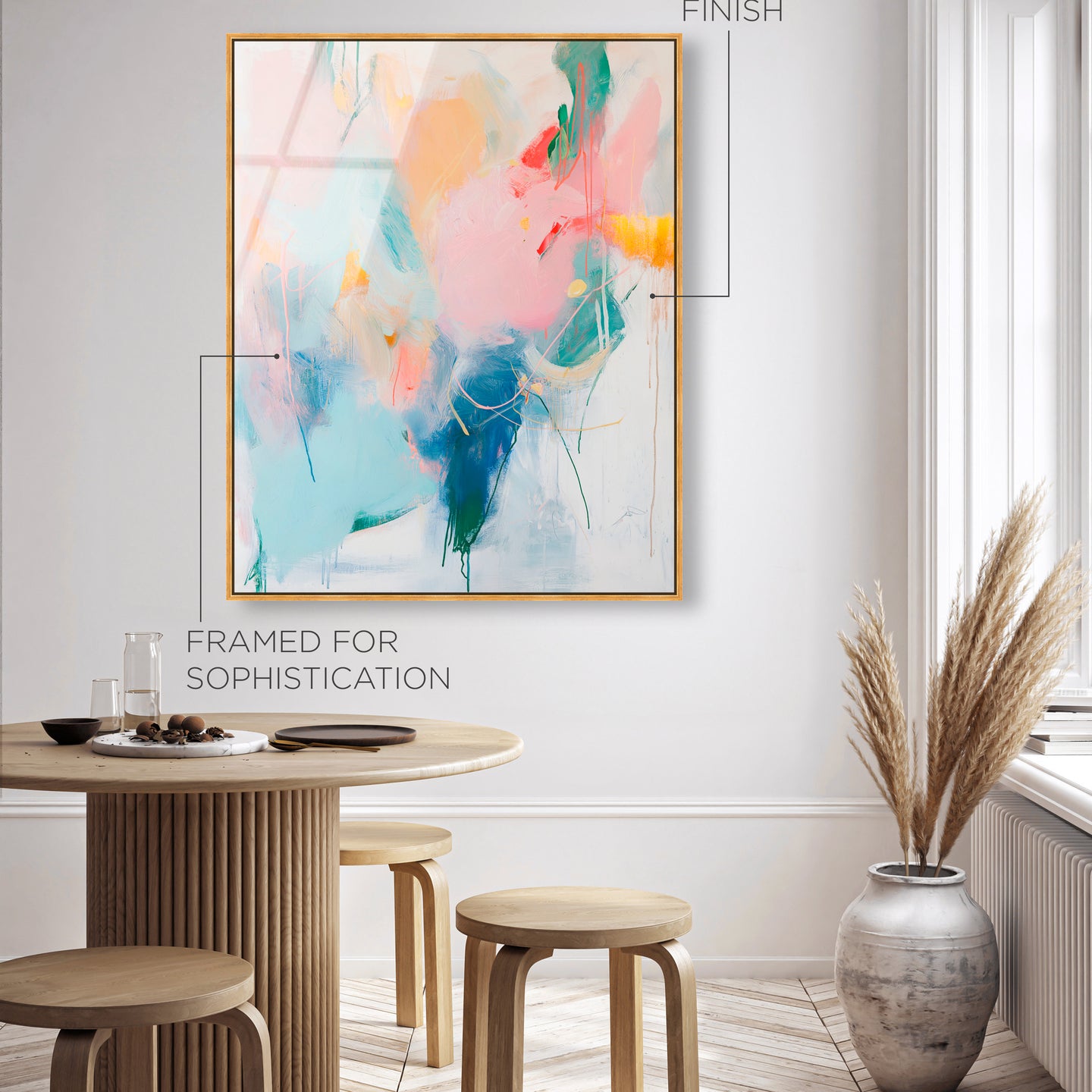 FINISH

FRAMED FOR SOPHISTICATION