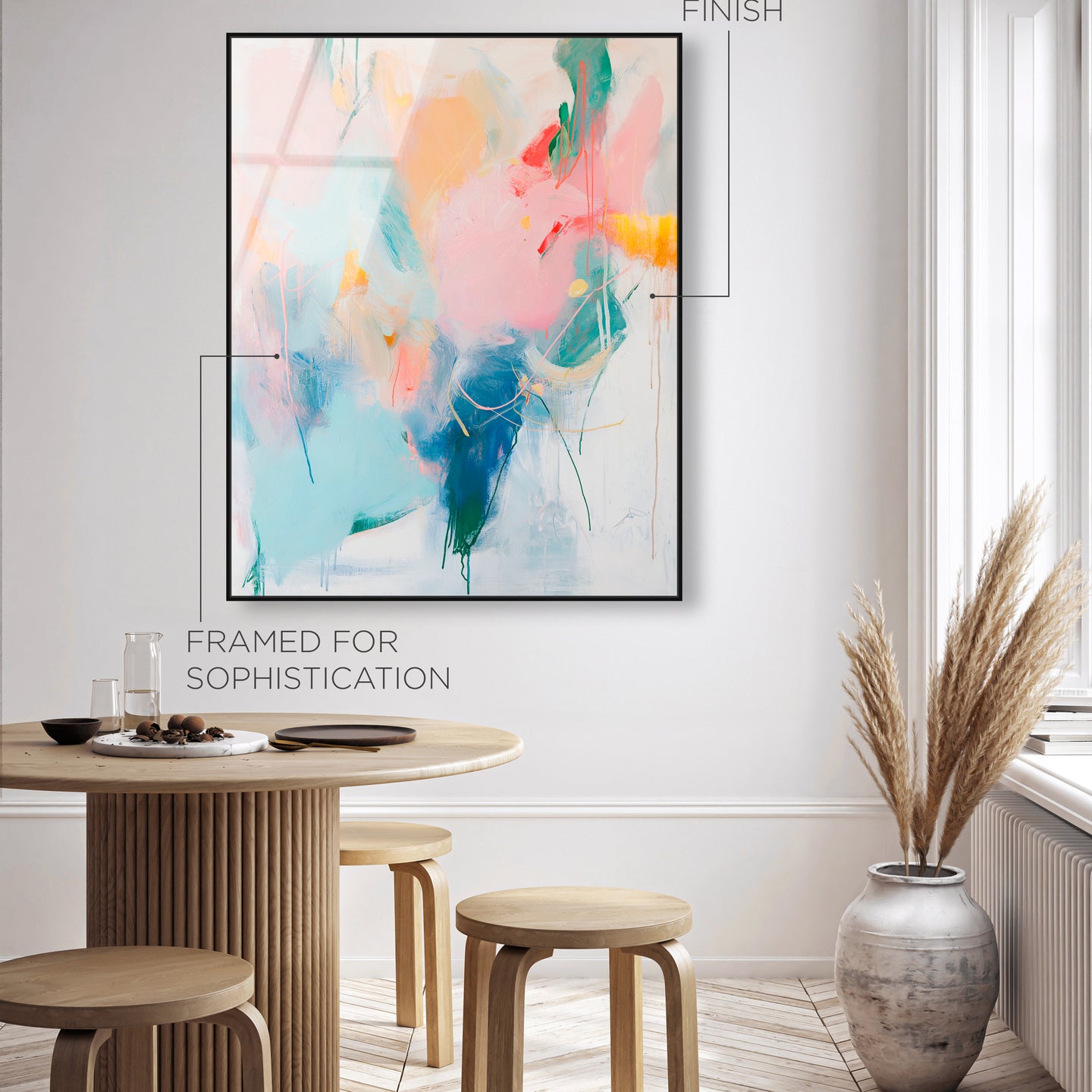 FINISH

FRAMED FOR SOPHISTICATION