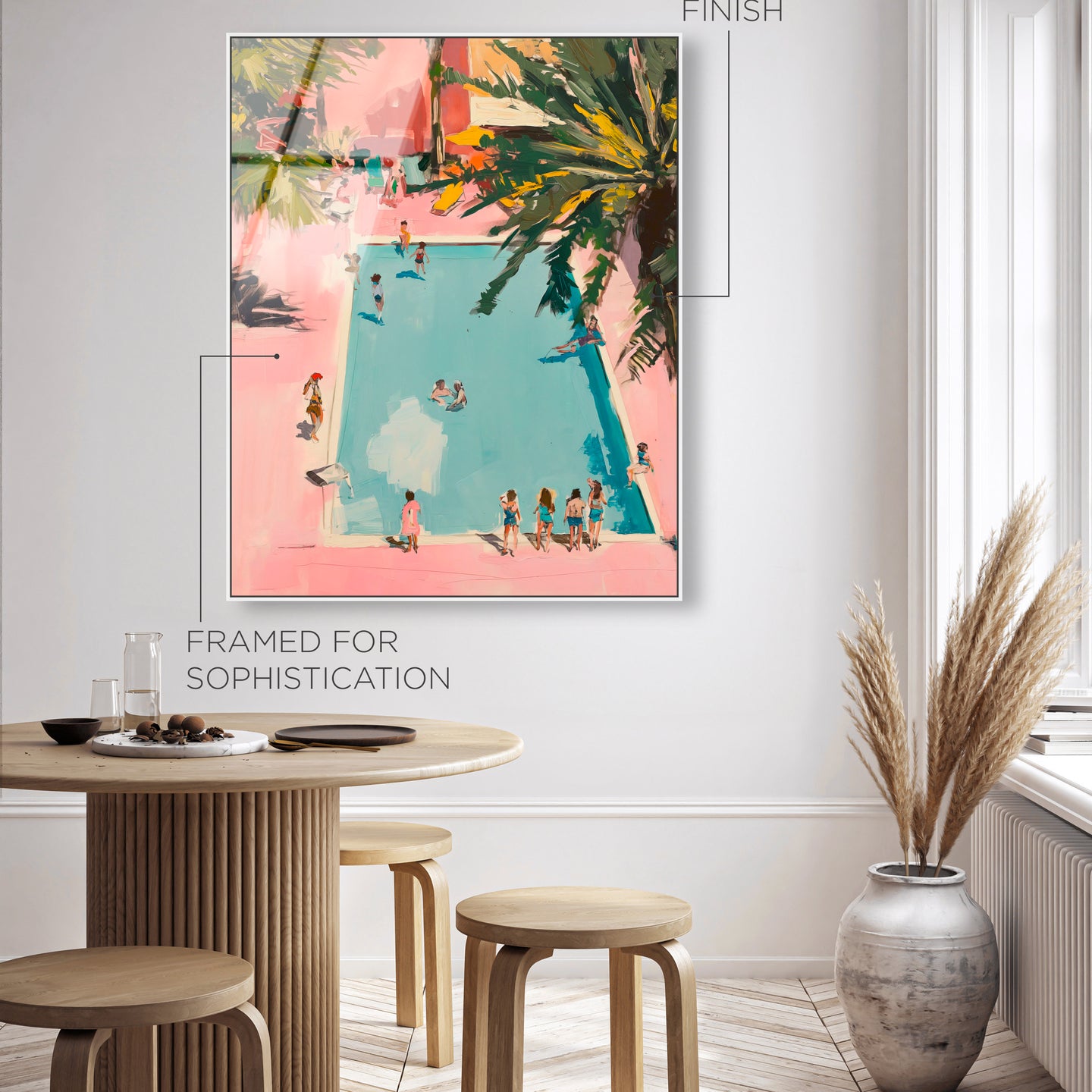 FINISH

FRAMED FOR SOPHISTICATION