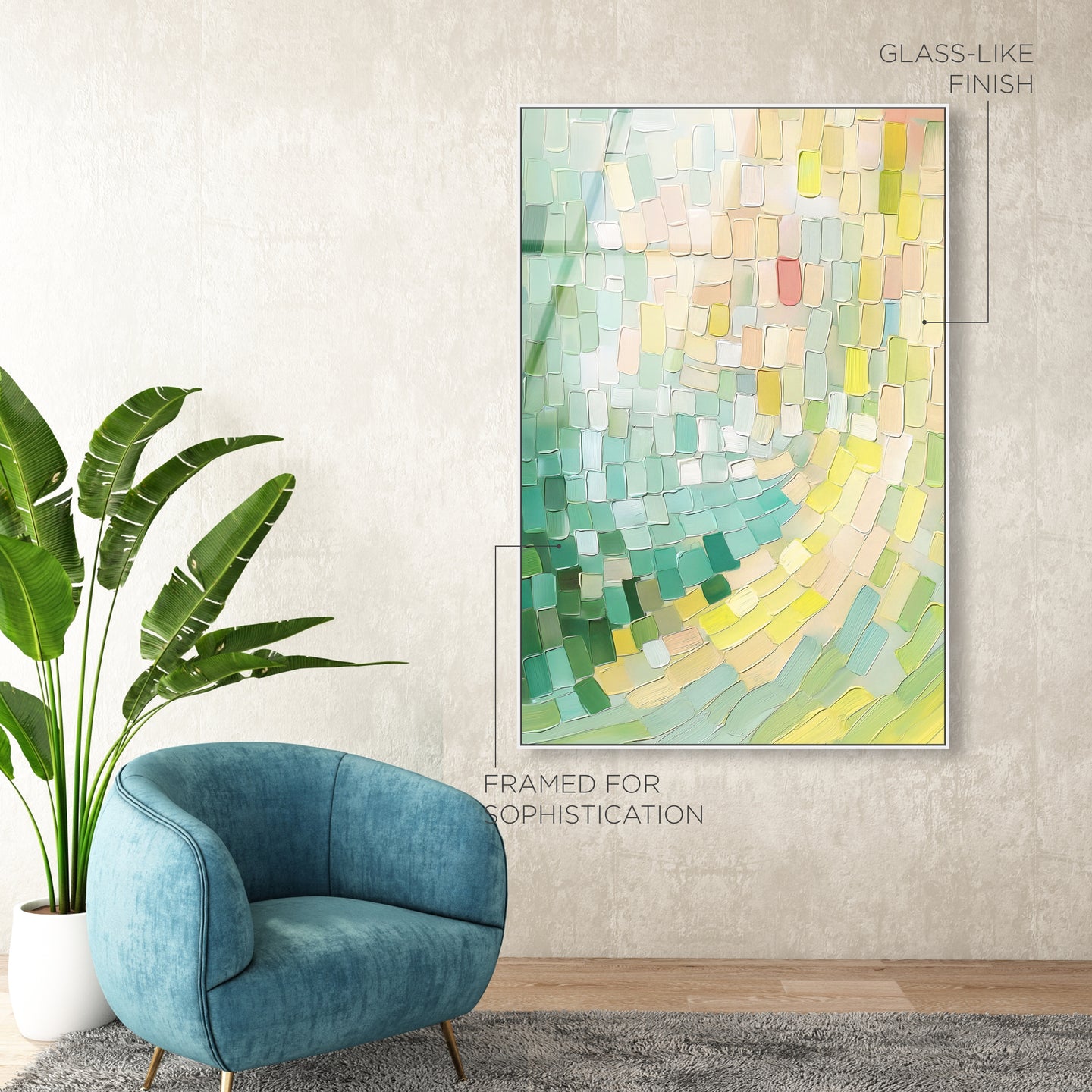 GLASS-LIKE
FINISH

FRAMED FOR
SOPHISTICATION