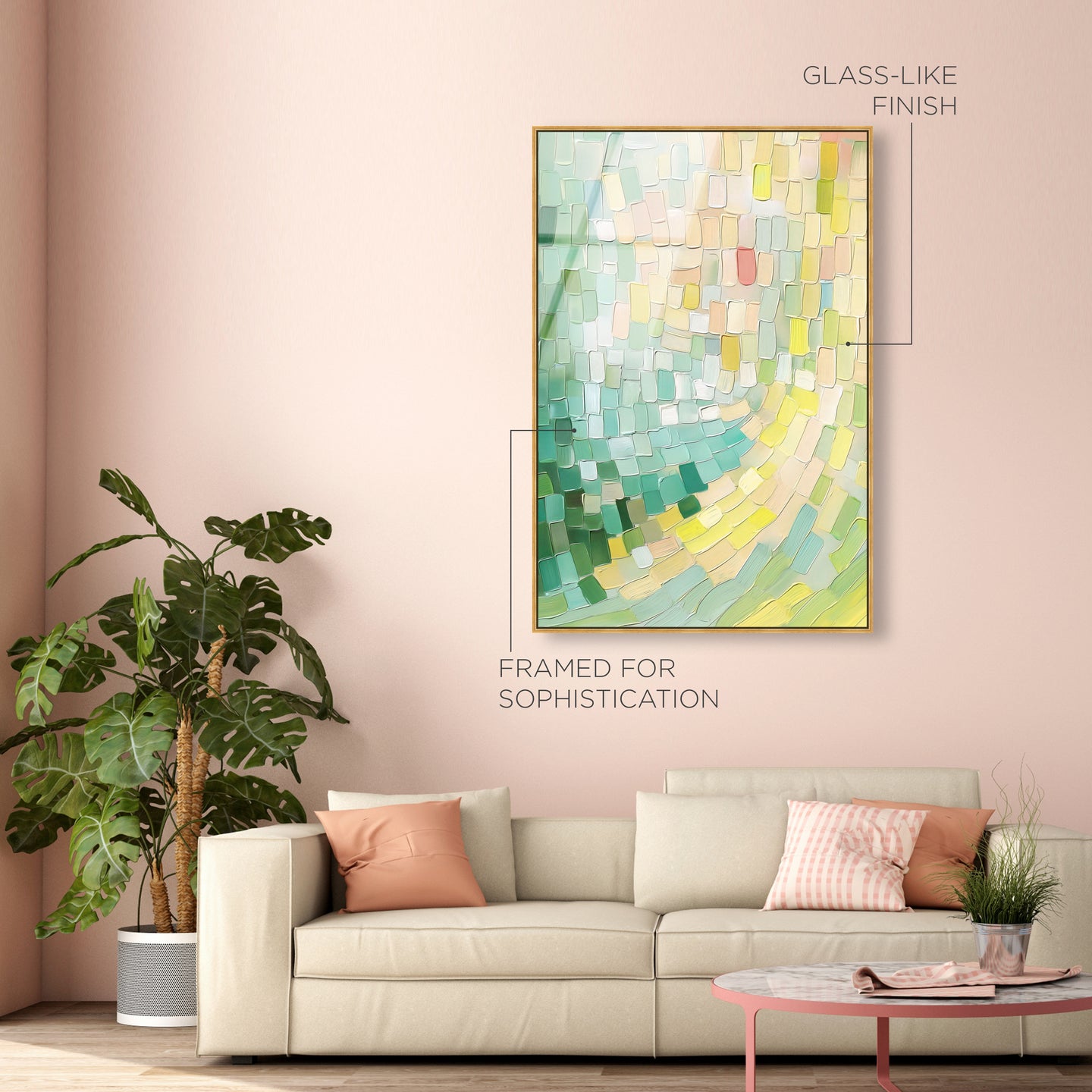 GLASS-LIKE FINISH

FRAMED FOR SOPHISTICATION