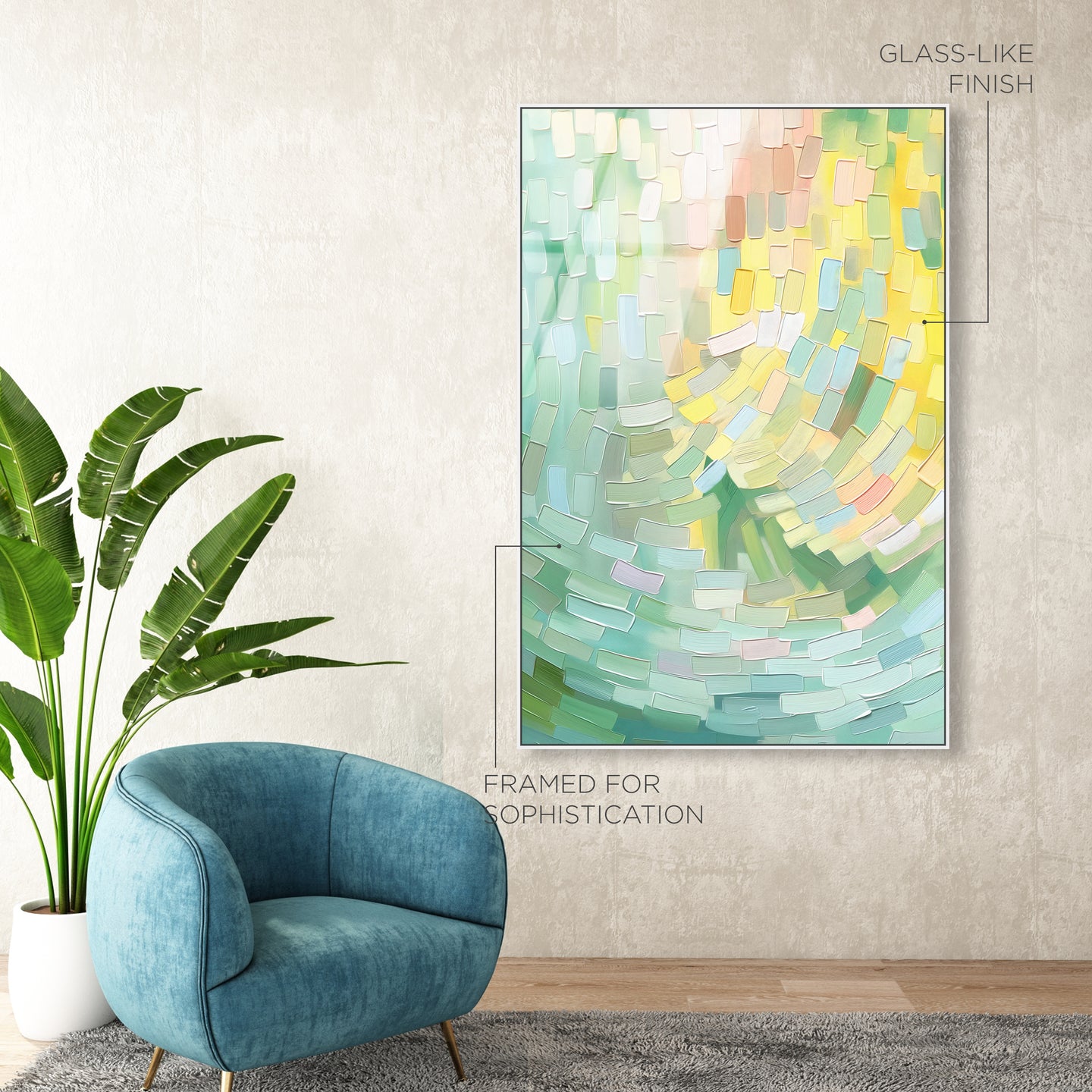 GLASS-LIKE FINISH

FRAMED FOR SOPHISTICATION