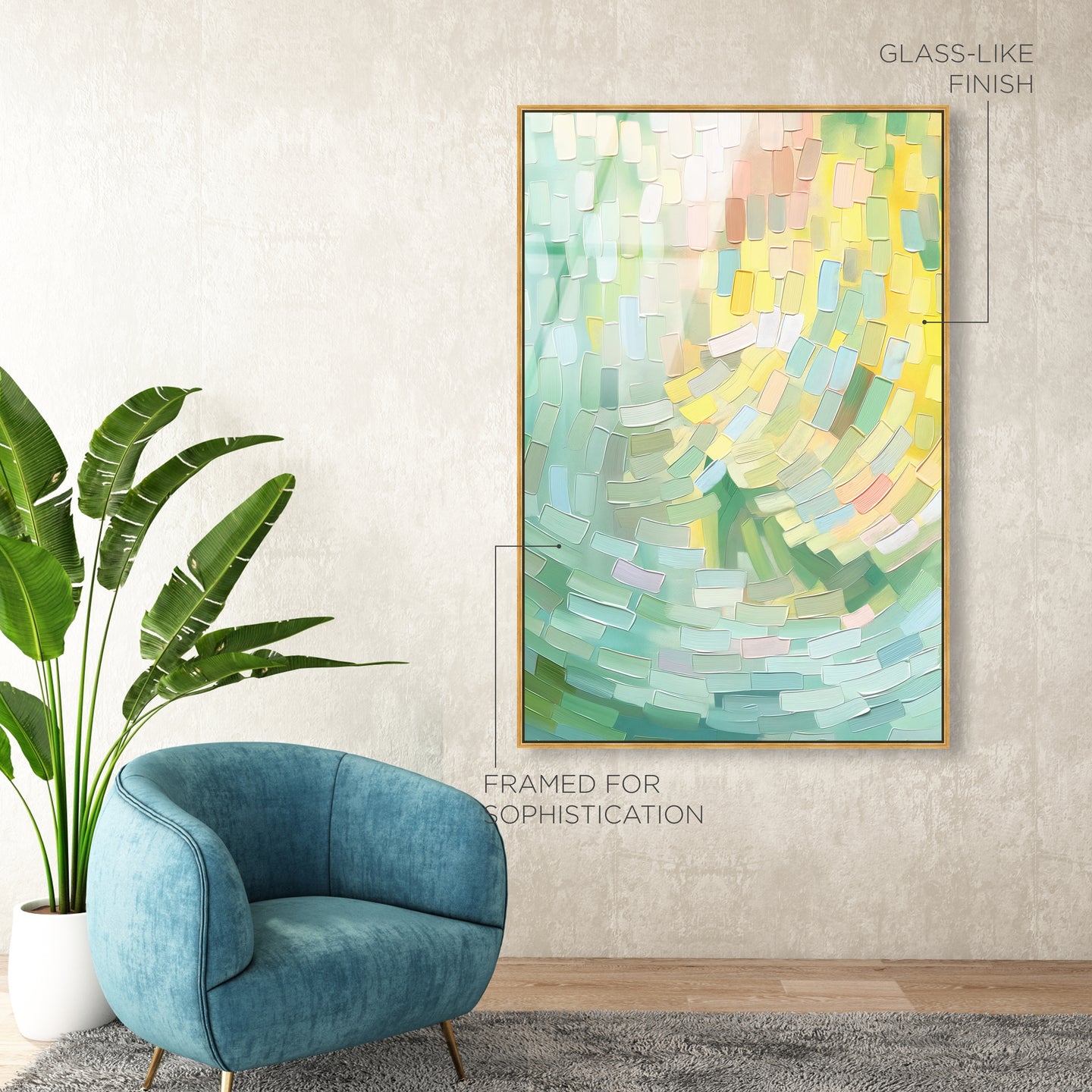 GLASS-LIKE FINISH

FRAMED FOR SOPHISTICATION