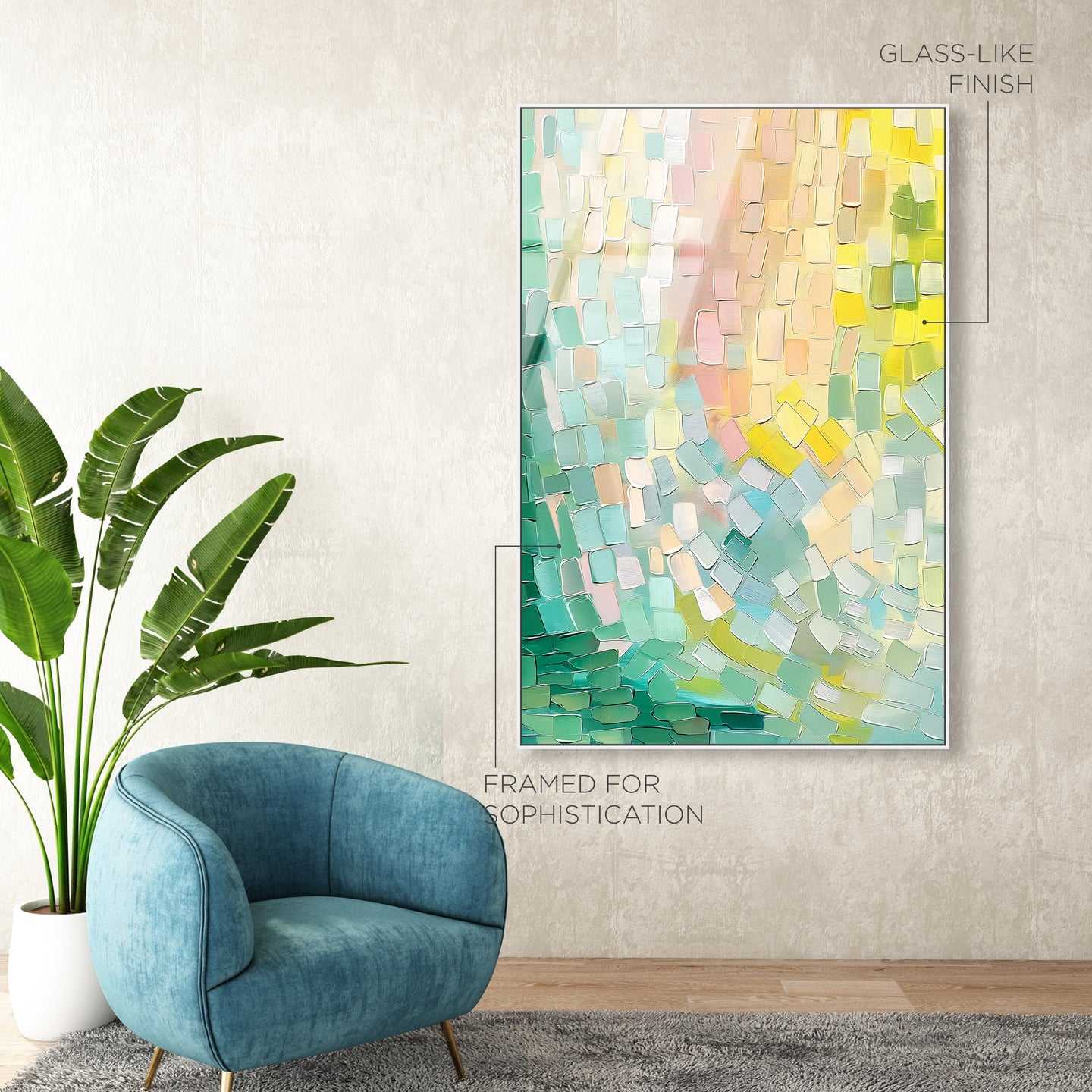 GLASS-LIKE
FINISH

FRAMED FOR
SOPHISTICATION