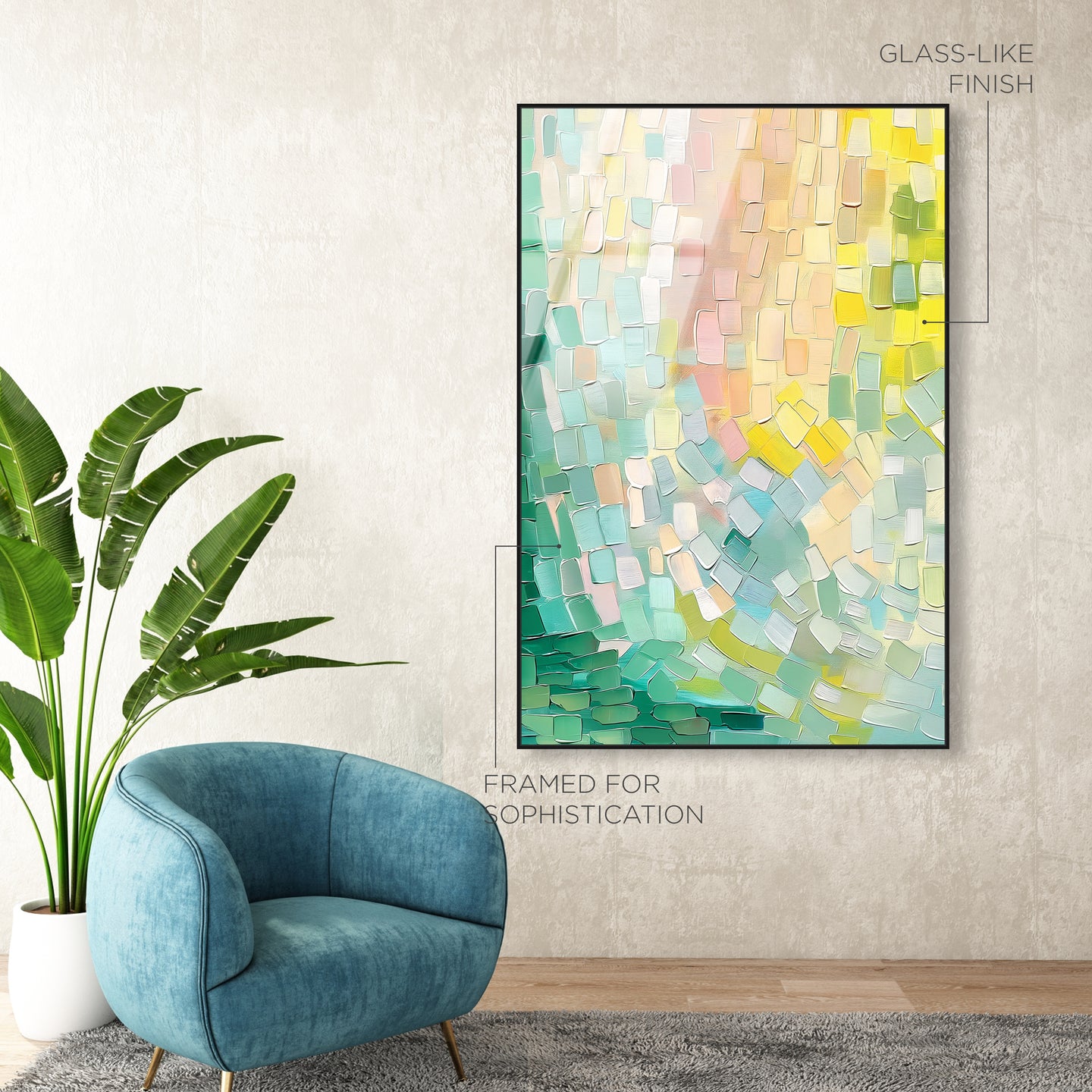 GLASS-LIKE FINISH

FRAMED FOR SOPHISTICATION