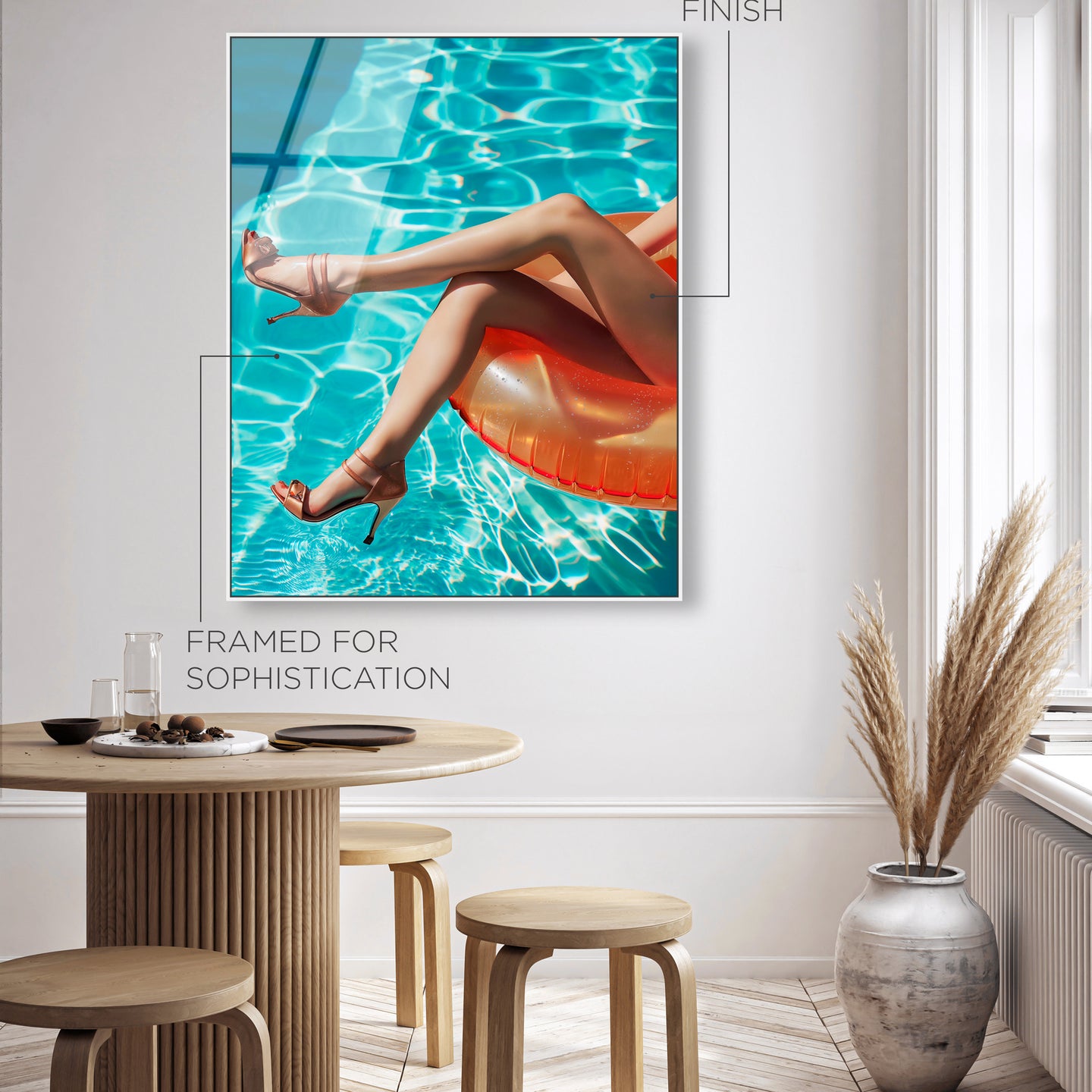 FINISH

FRAMED FOR SOPHISTICATION