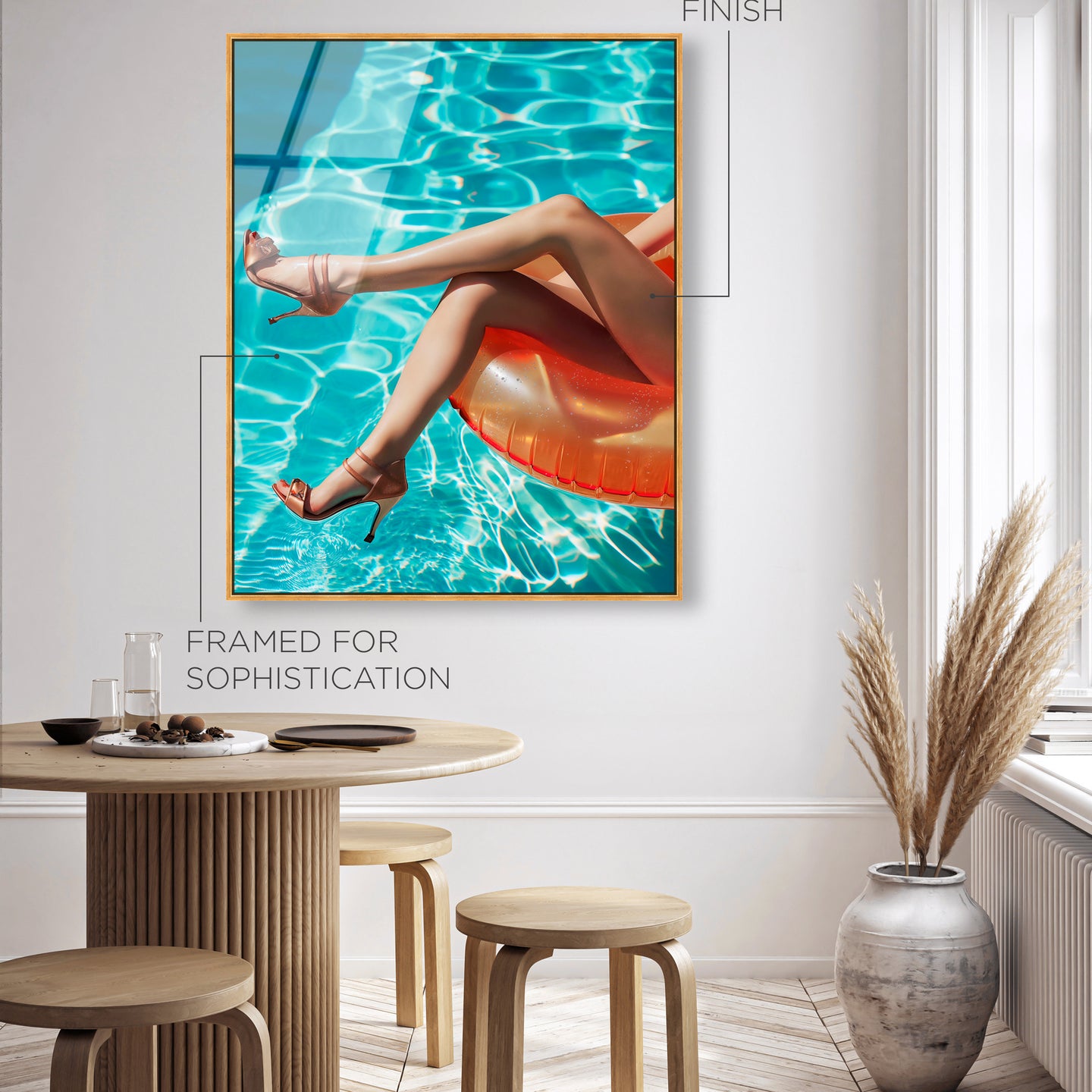 FINISH

FRAMED FOR SOPHISTICATION