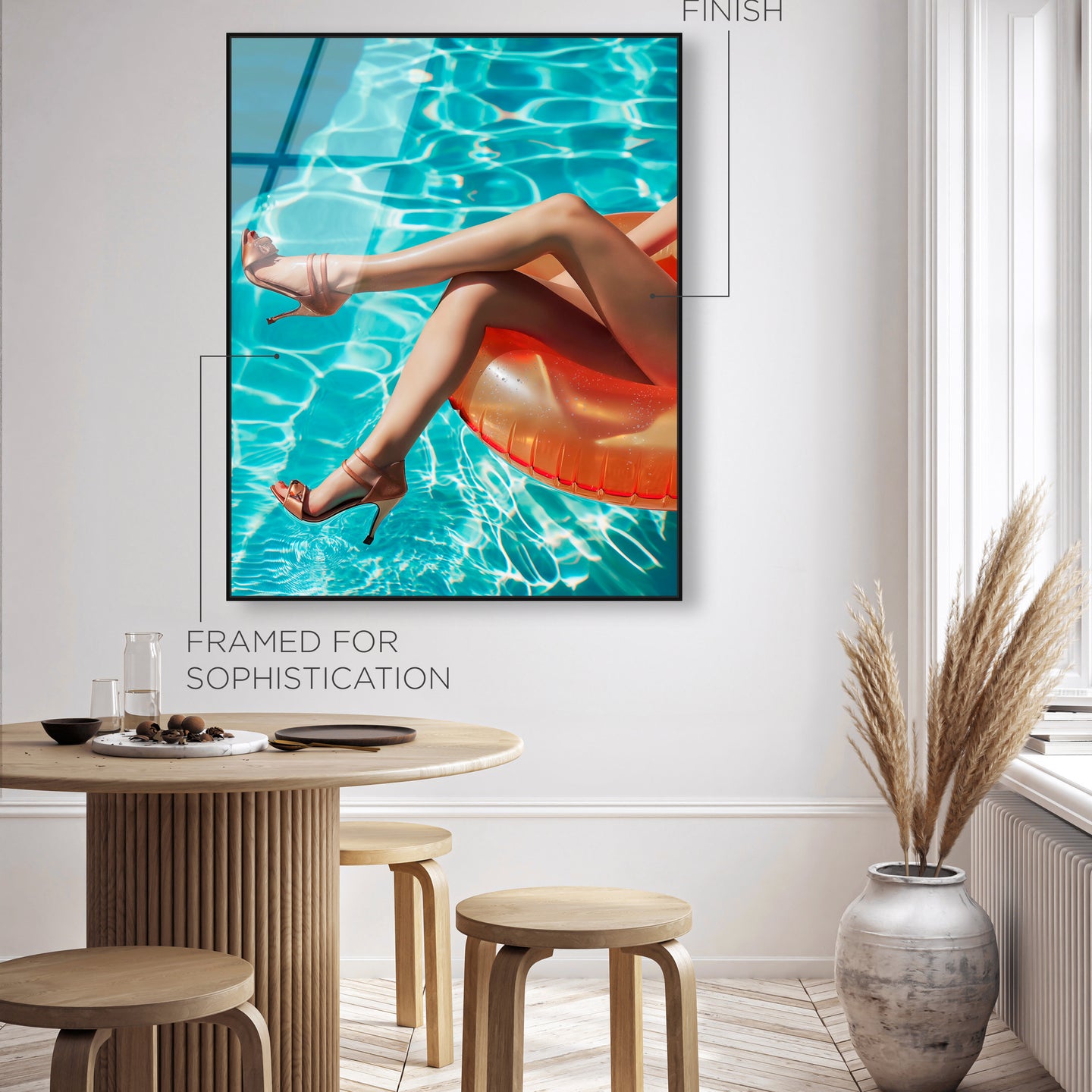 FINISH

FRAMED FOR SOPHISTICATION