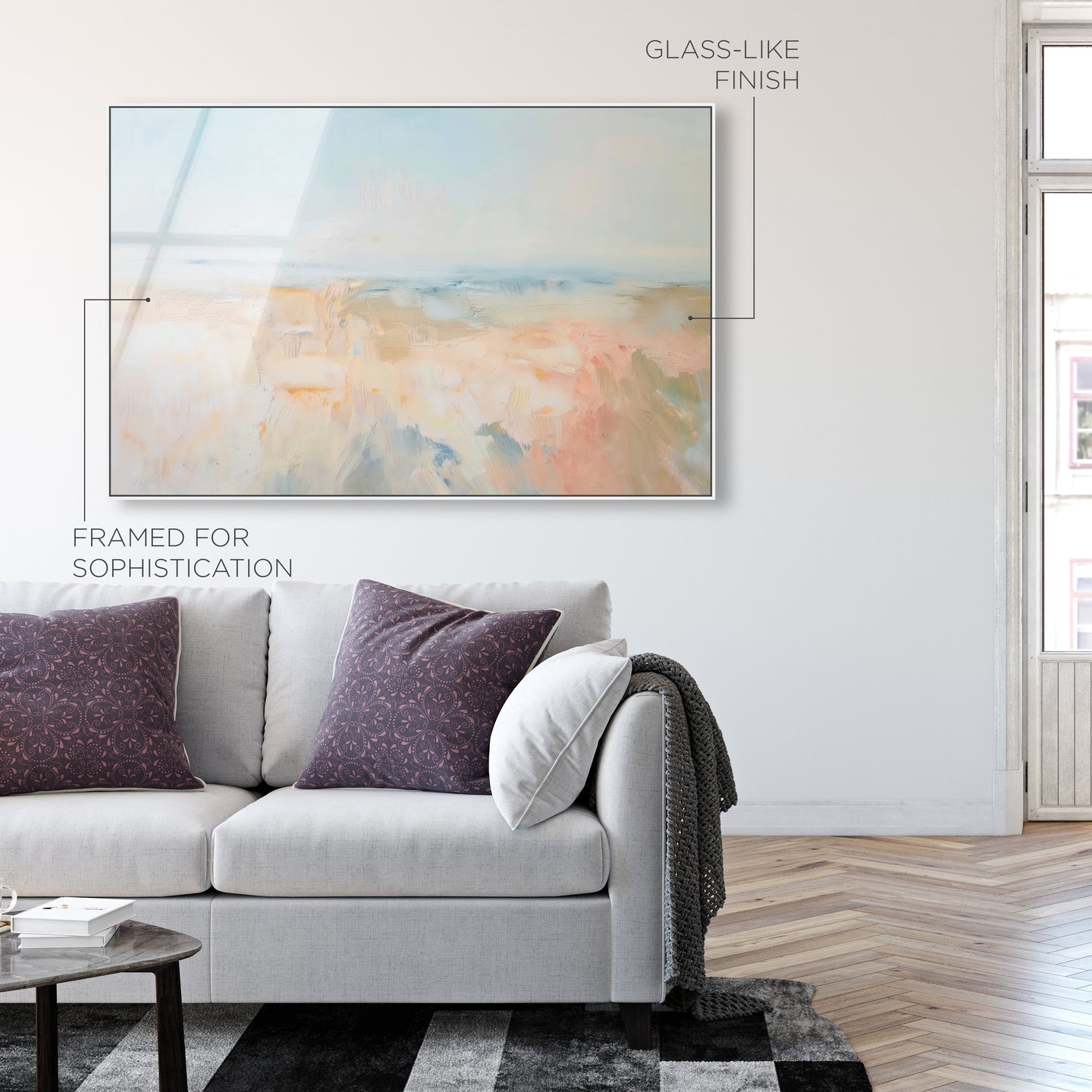 GLASS-LIKE FINISH

FRAMED FOR SOPHISTICATION