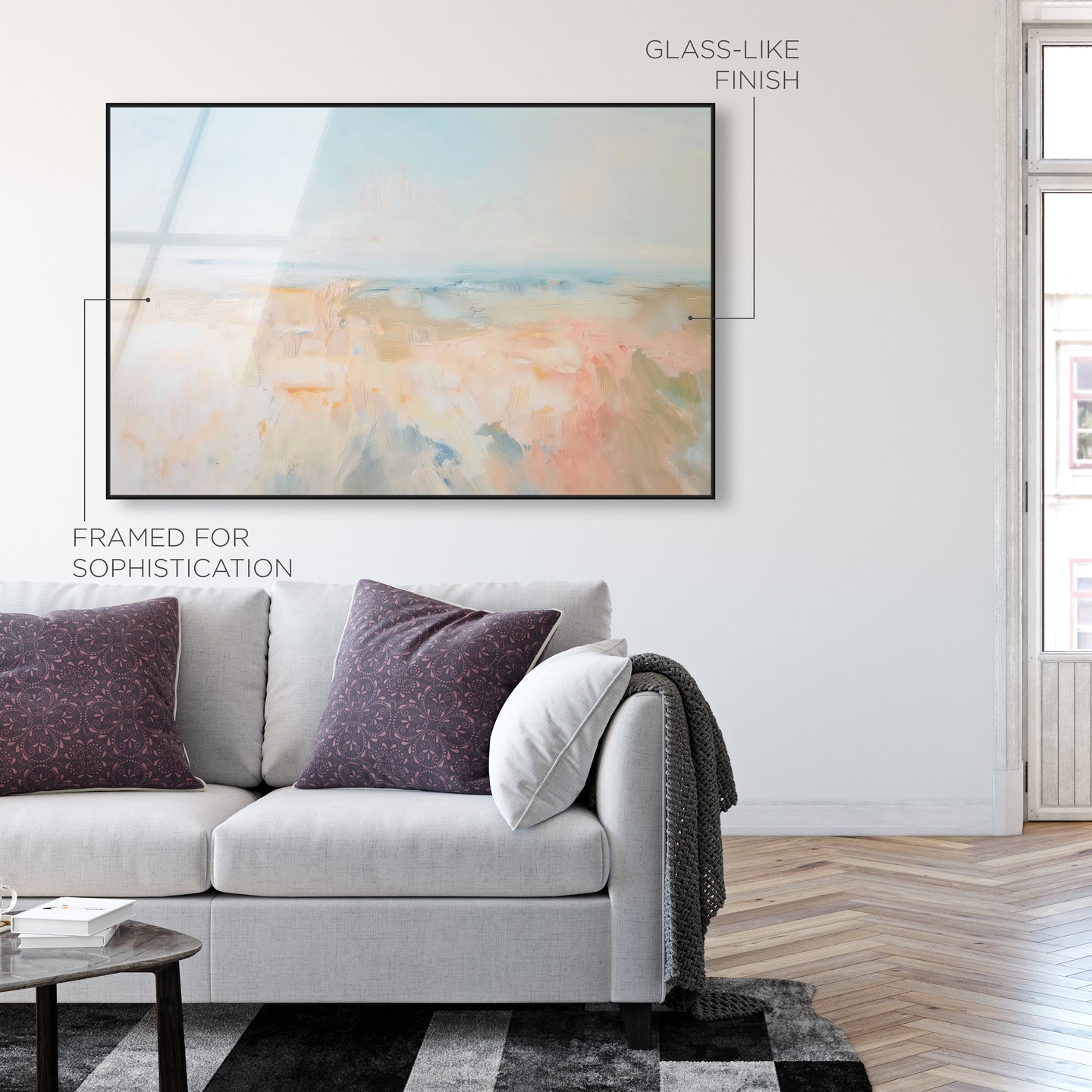 GLASS-LIKE FINISH

FRAMED FOR SOPHISTICATION