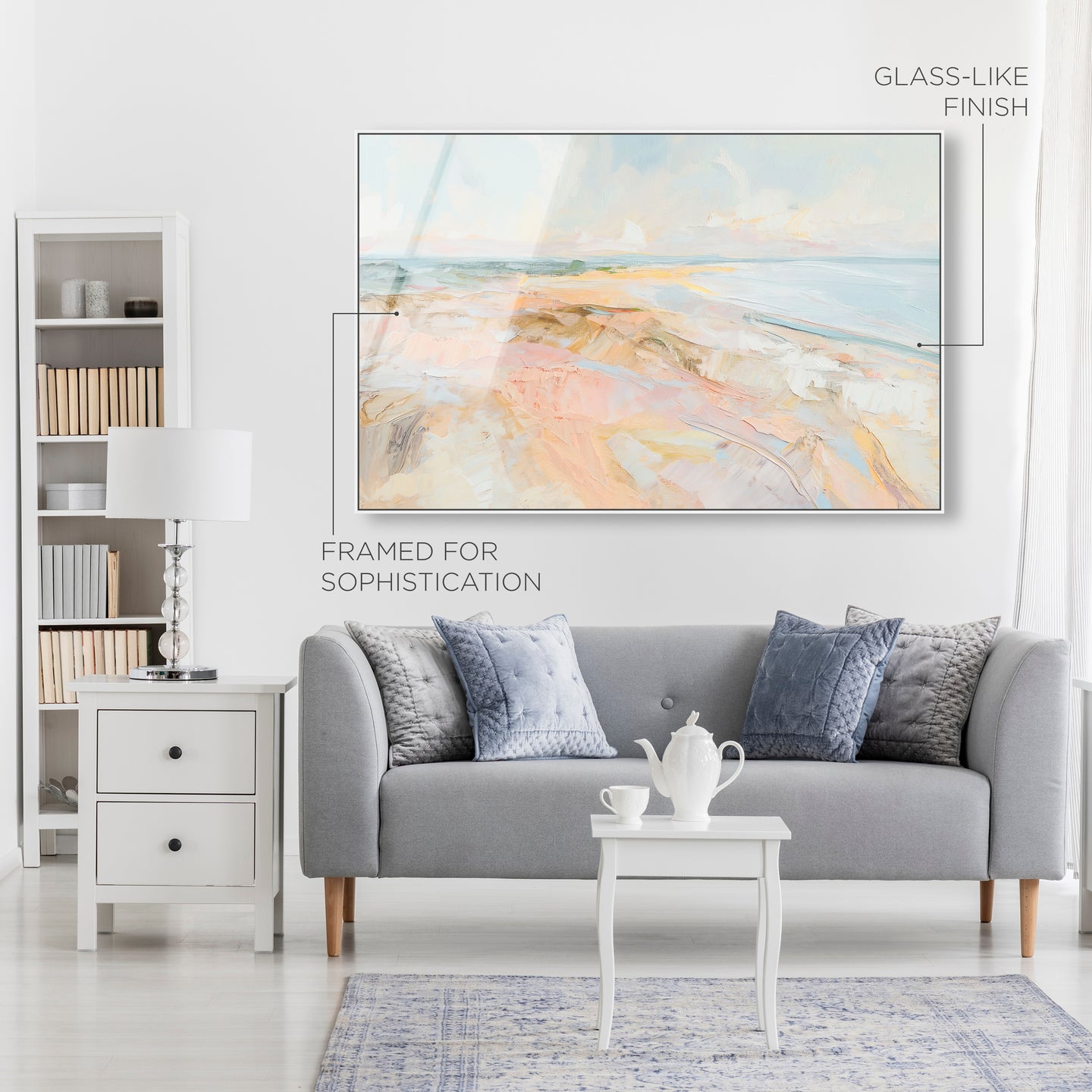 GLASS-LIKE FINISH

FRAMED FOR SOPHISTICATION