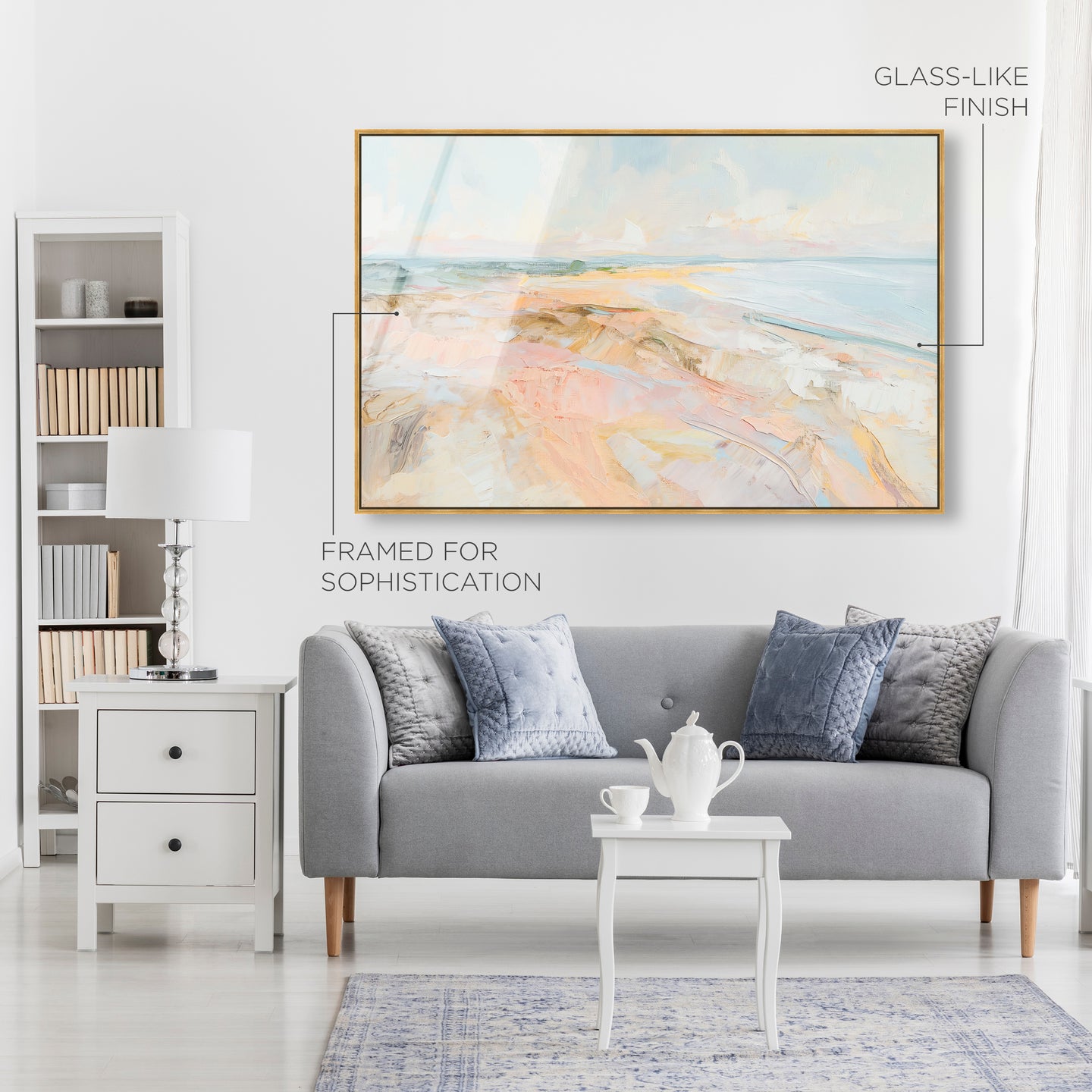 GLASS-LIKE FINISH

FRAMED FOR SOPHISTICATION