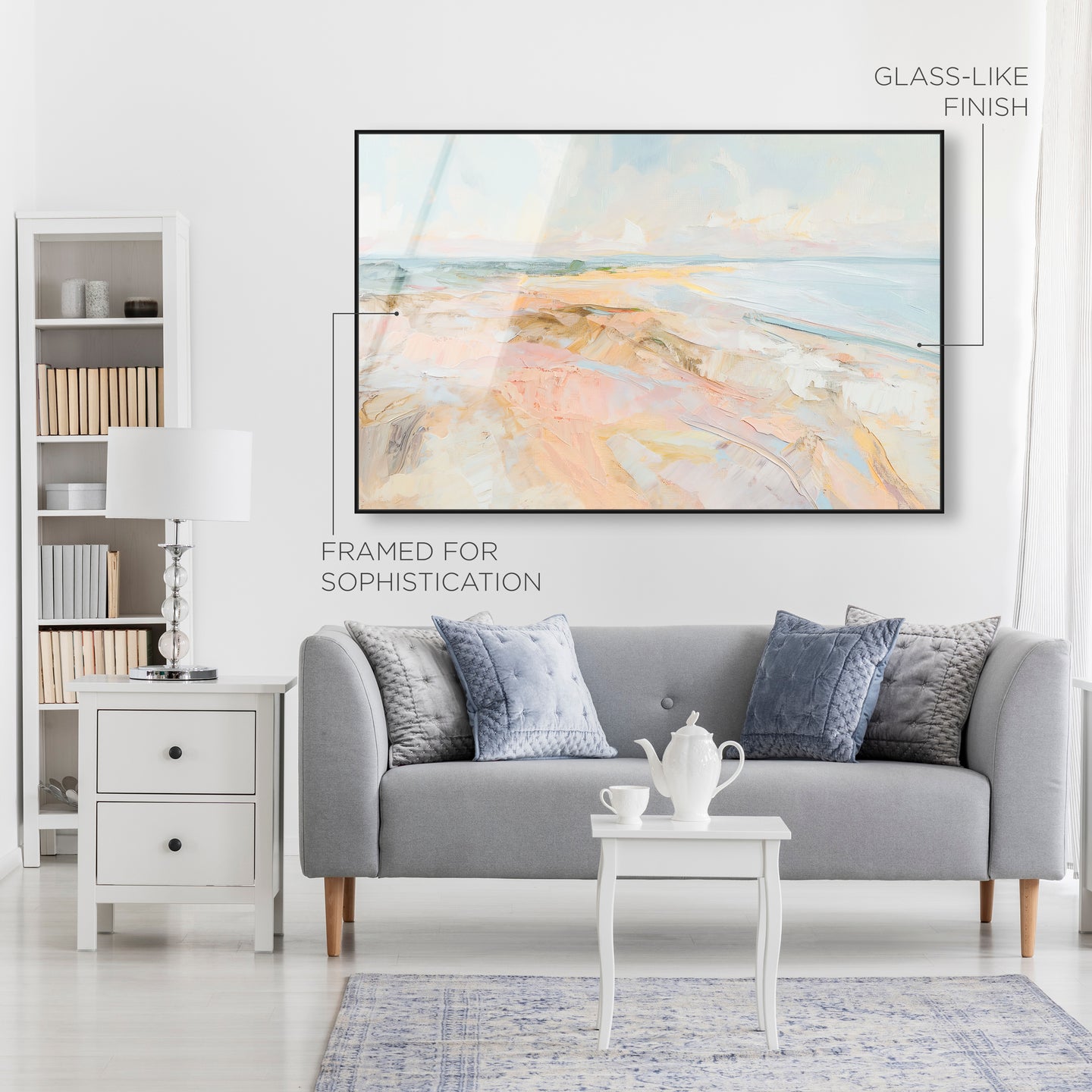 GLASS-LIKE FINISH

FRAMED FOR SOPHISTICATION