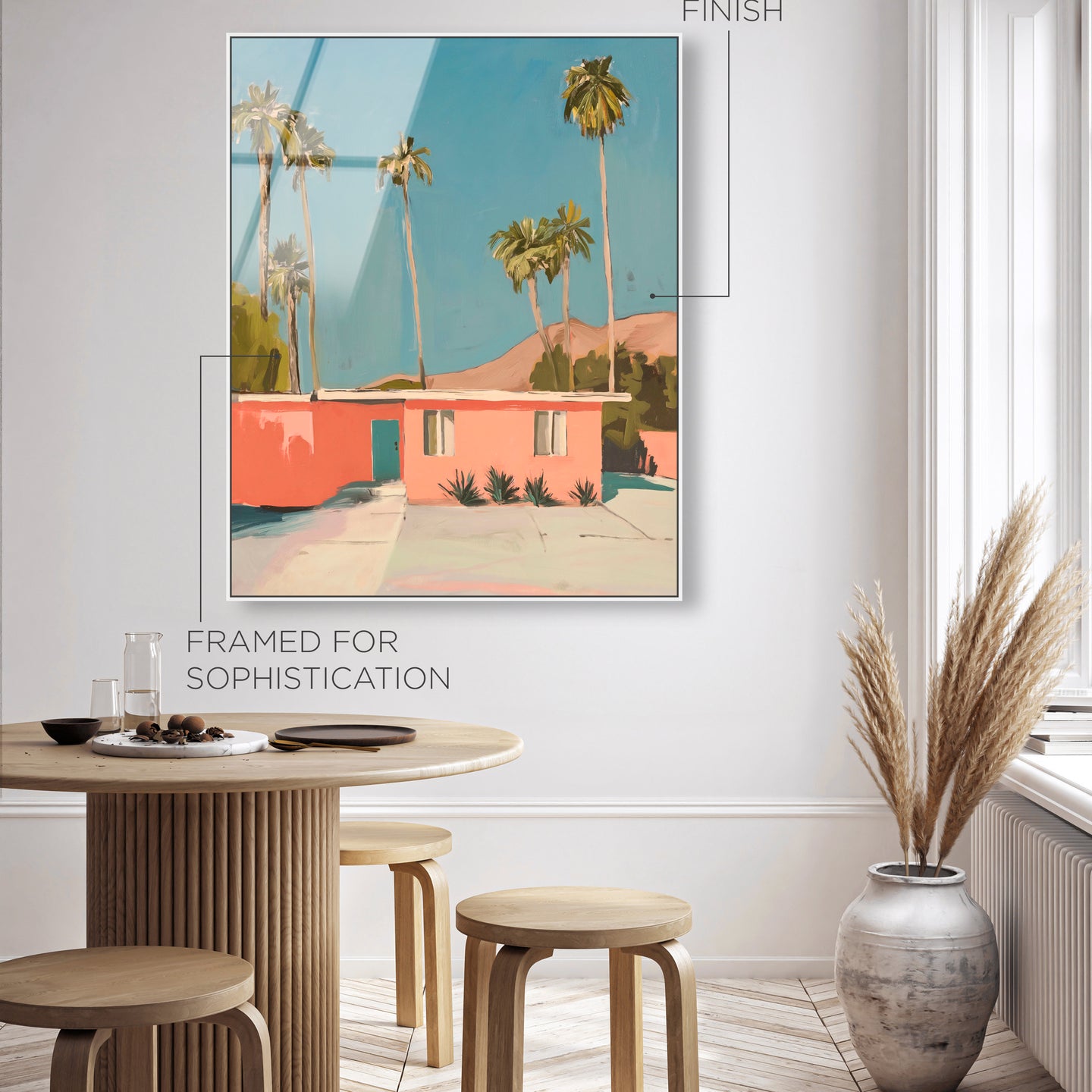 FINISH

FRAMED FOR SOPHISTICATION