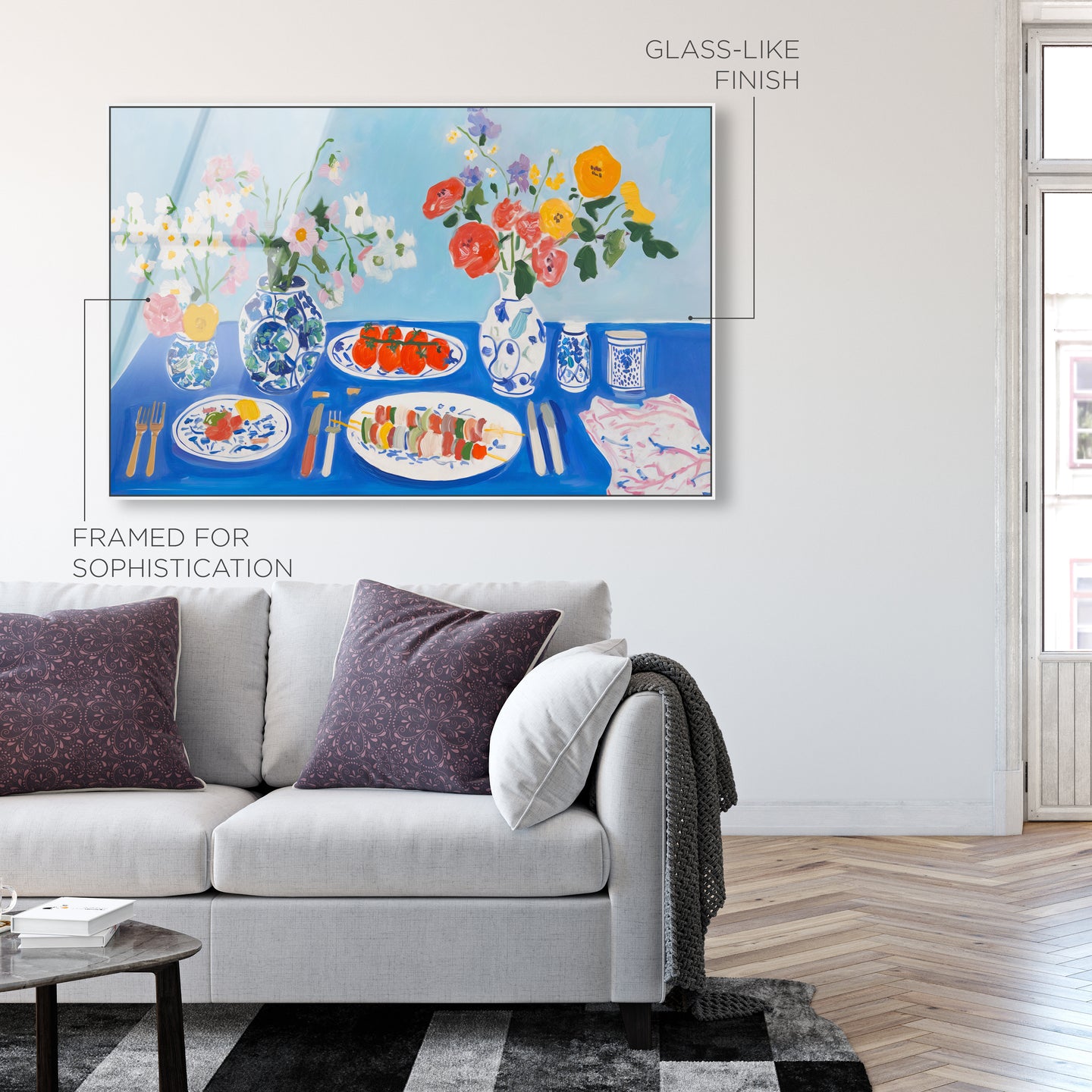 GLASS-LIKE FINISH

FRAMED FOR SOPHISTICATION