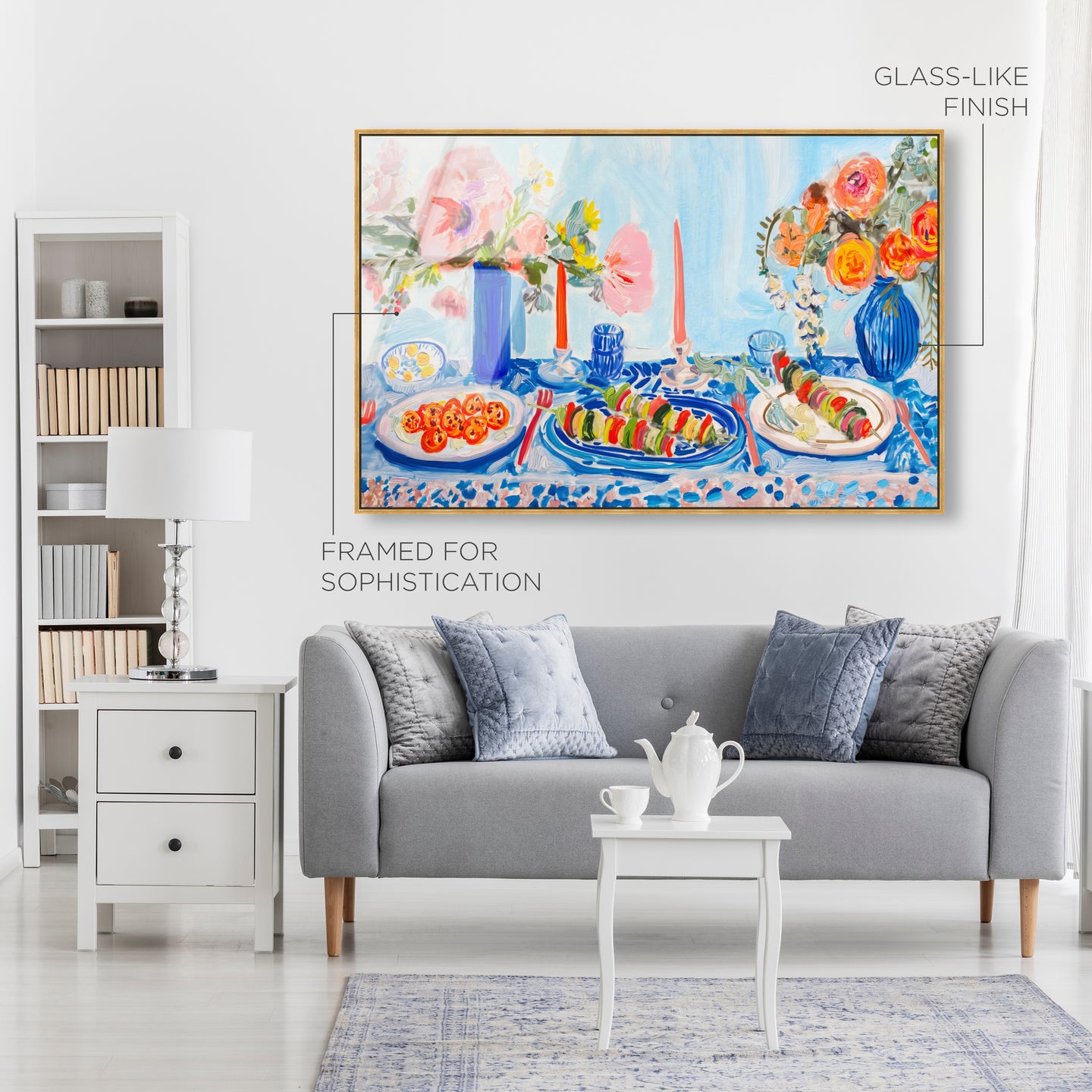 GLASS-LIKE FINISH

FRAMED FOR SOPHISTICATION