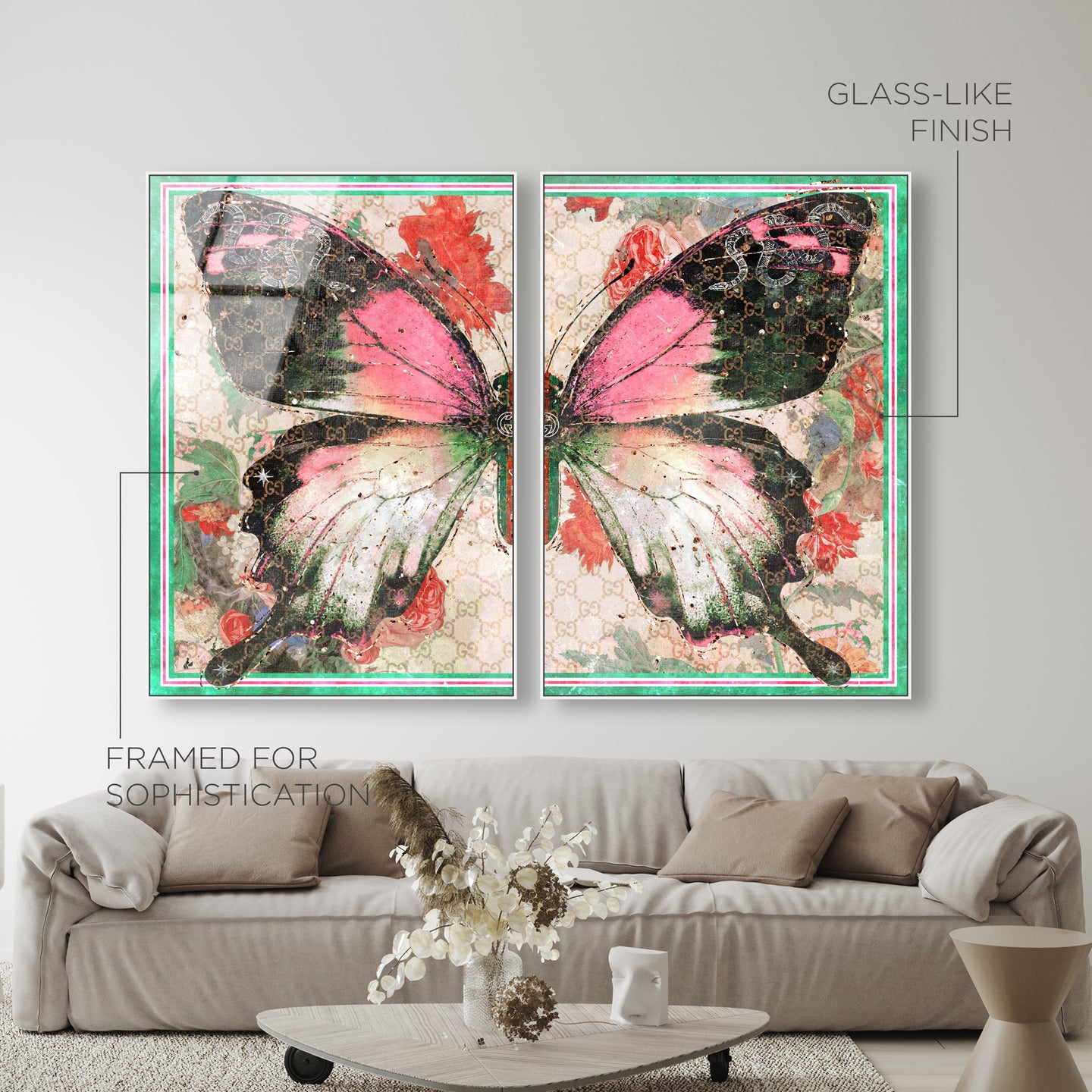 GLASS-LIKE
FINISH

FRAMED FOR
SOPHISTICATION