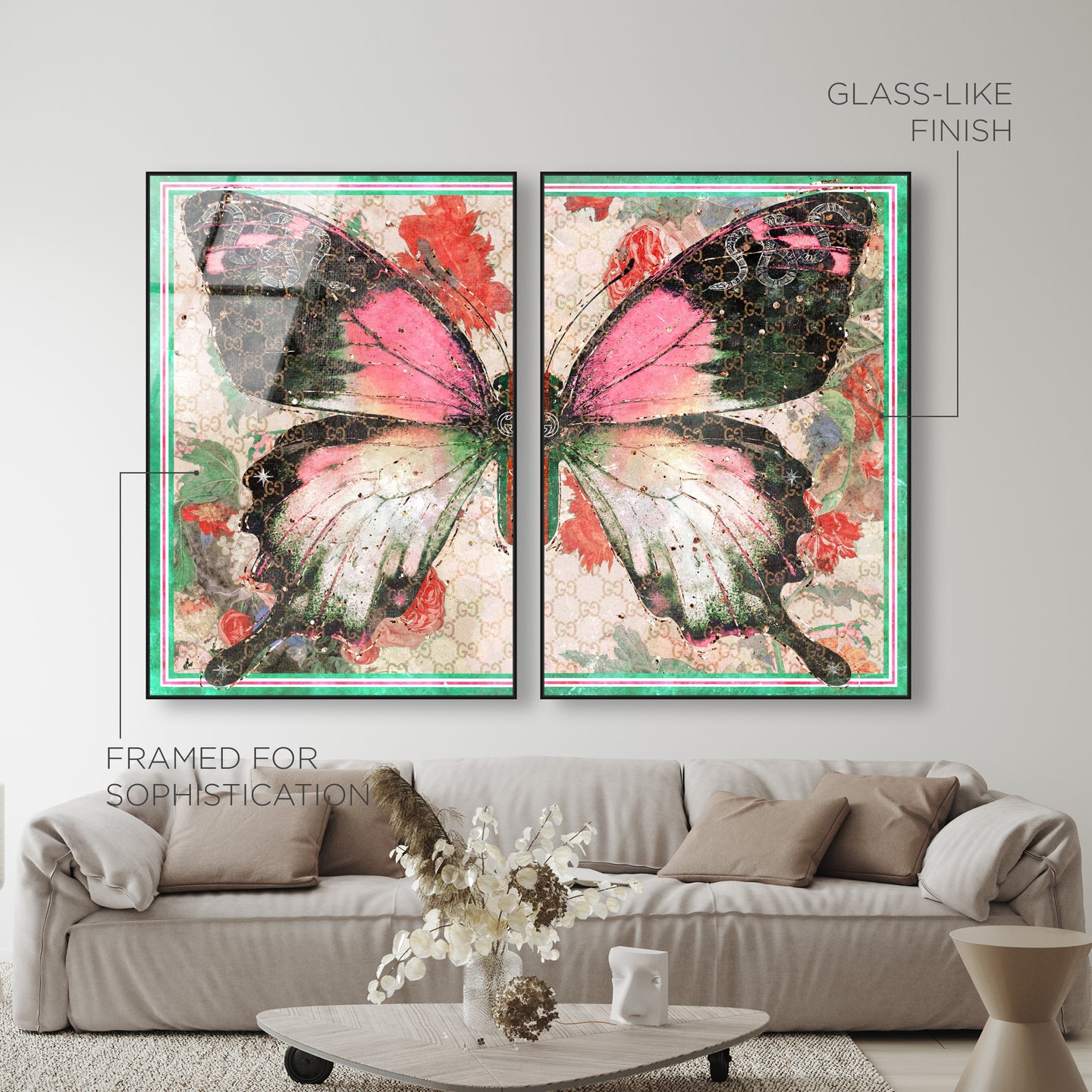 GLASS-LIKE FINISH

FRAMED FOR SOPHISTICATION