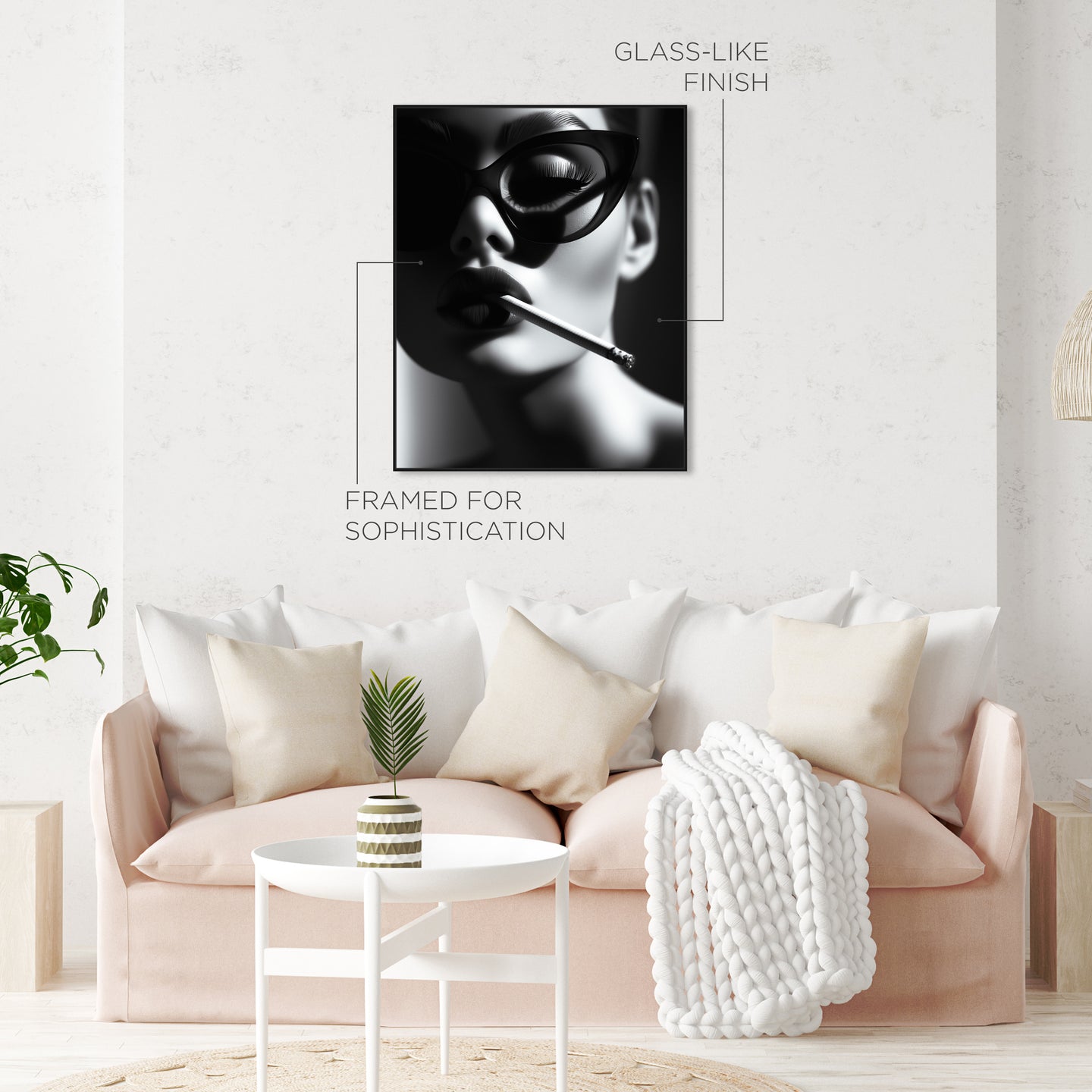 GLASS-LIKE
FINISH

FRAMED FOR
SOPHISTICATION