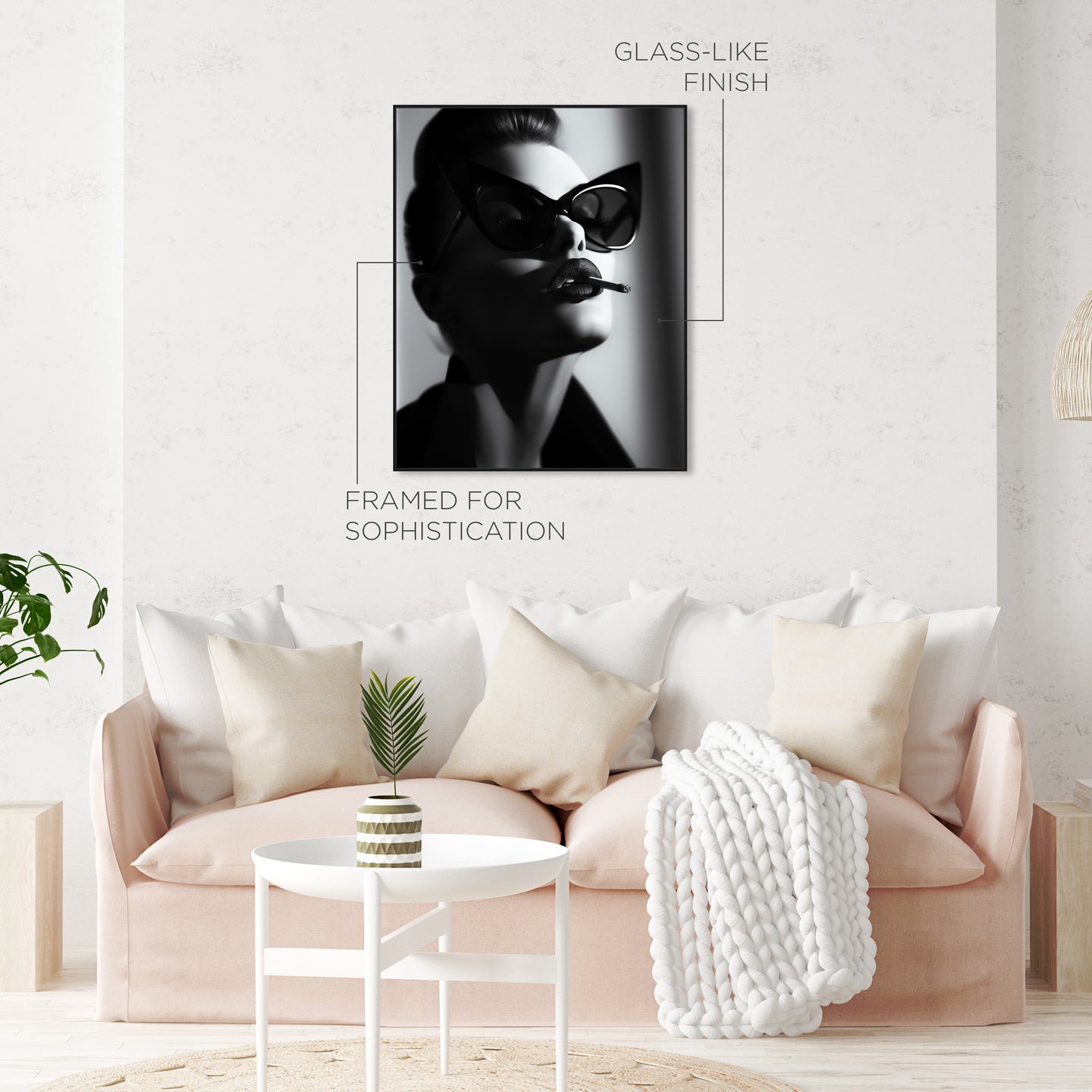 GLASS-LIKE
FINISH

FRAMED FOR
SOPHISTICATION