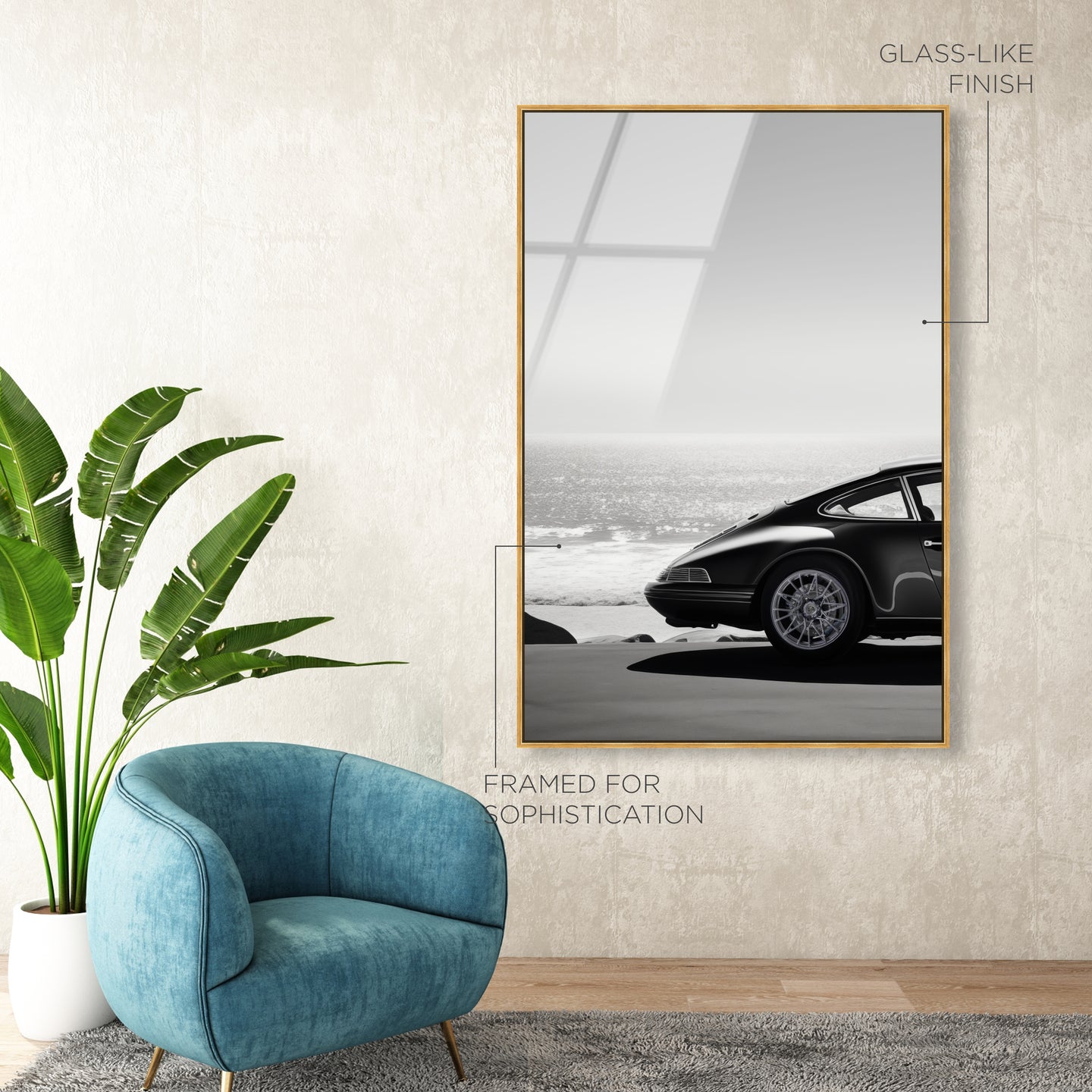 GLASS-LIKE FINISH

FRAMED FOR SOPHISTICATION