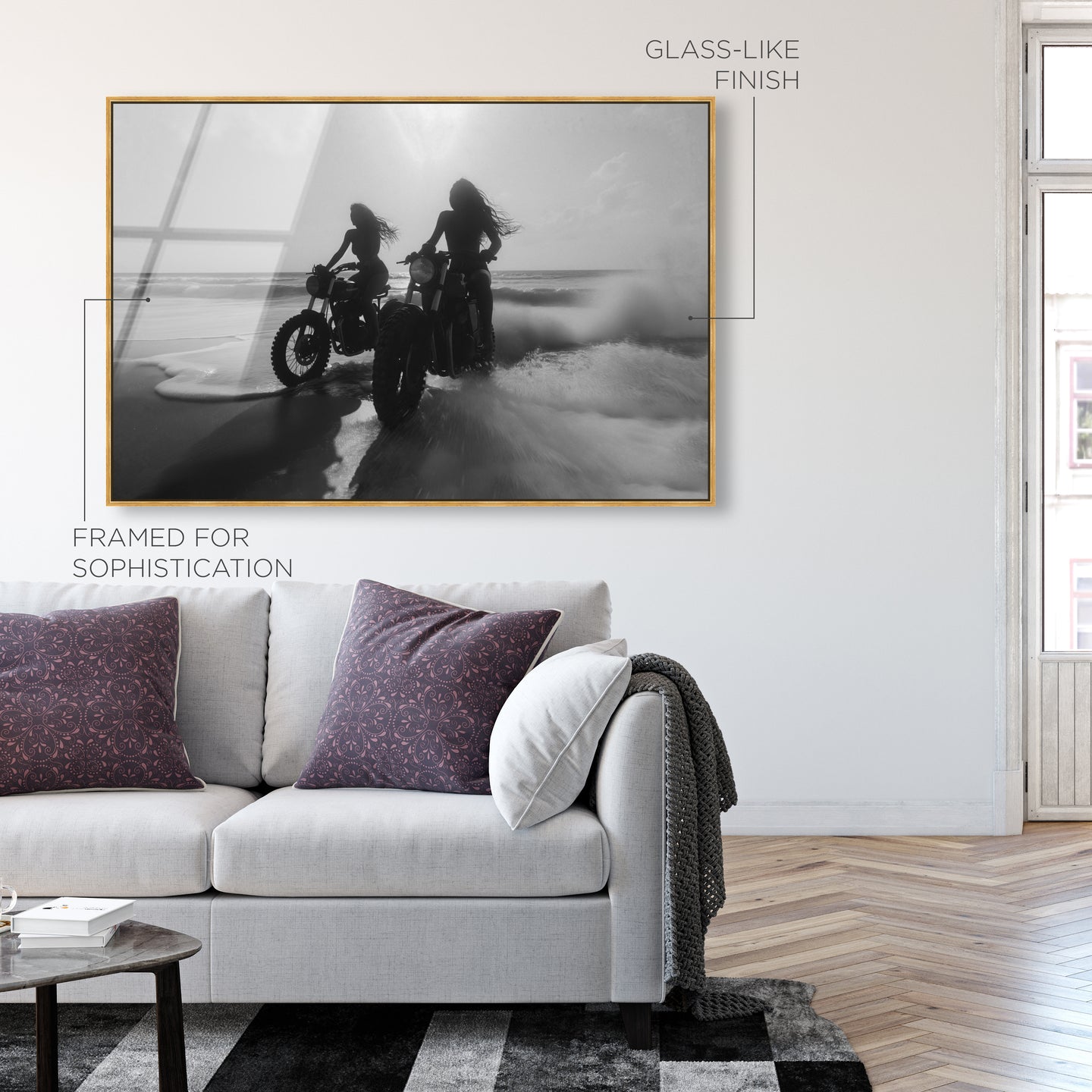 GLASS-LIKE
FINISH

FRAMED FOR
SOPHISTICATION